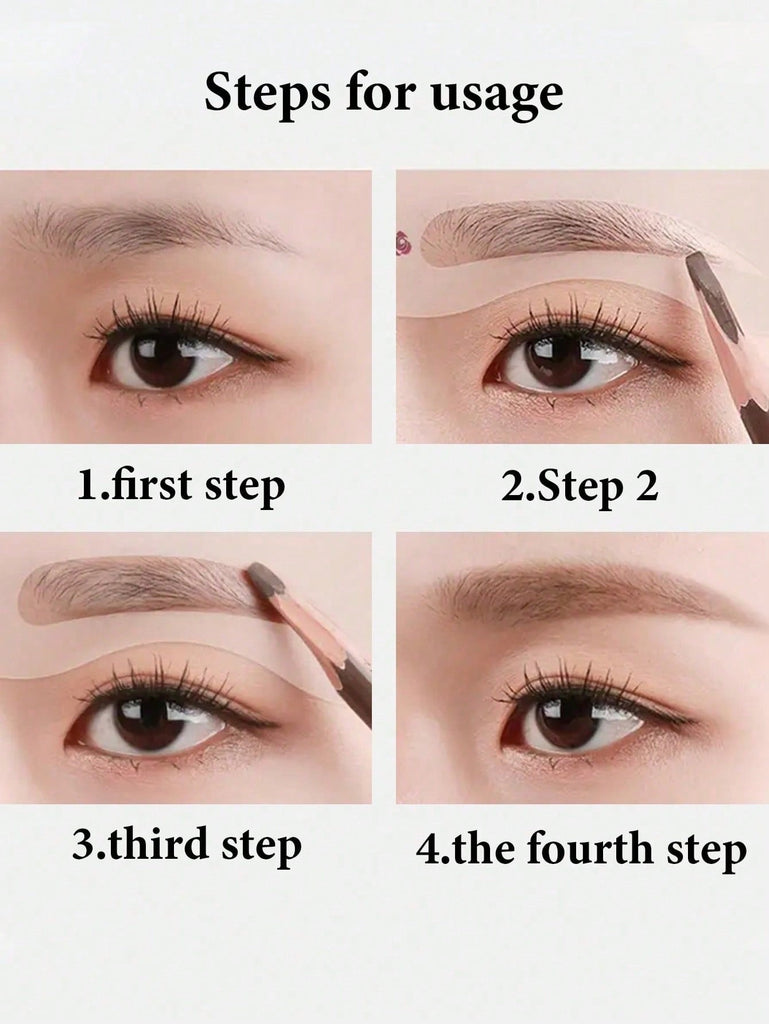 Steps for usage

1.first step

2.Step 2

3.third step

4.the fourth step