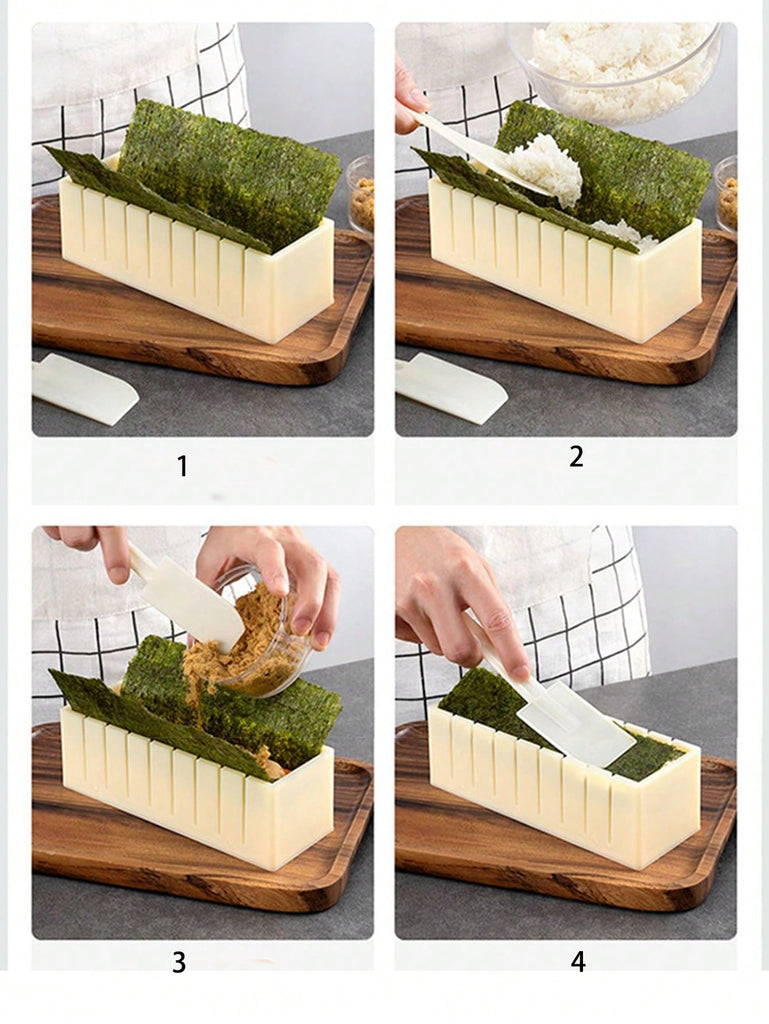 1

2

3

4