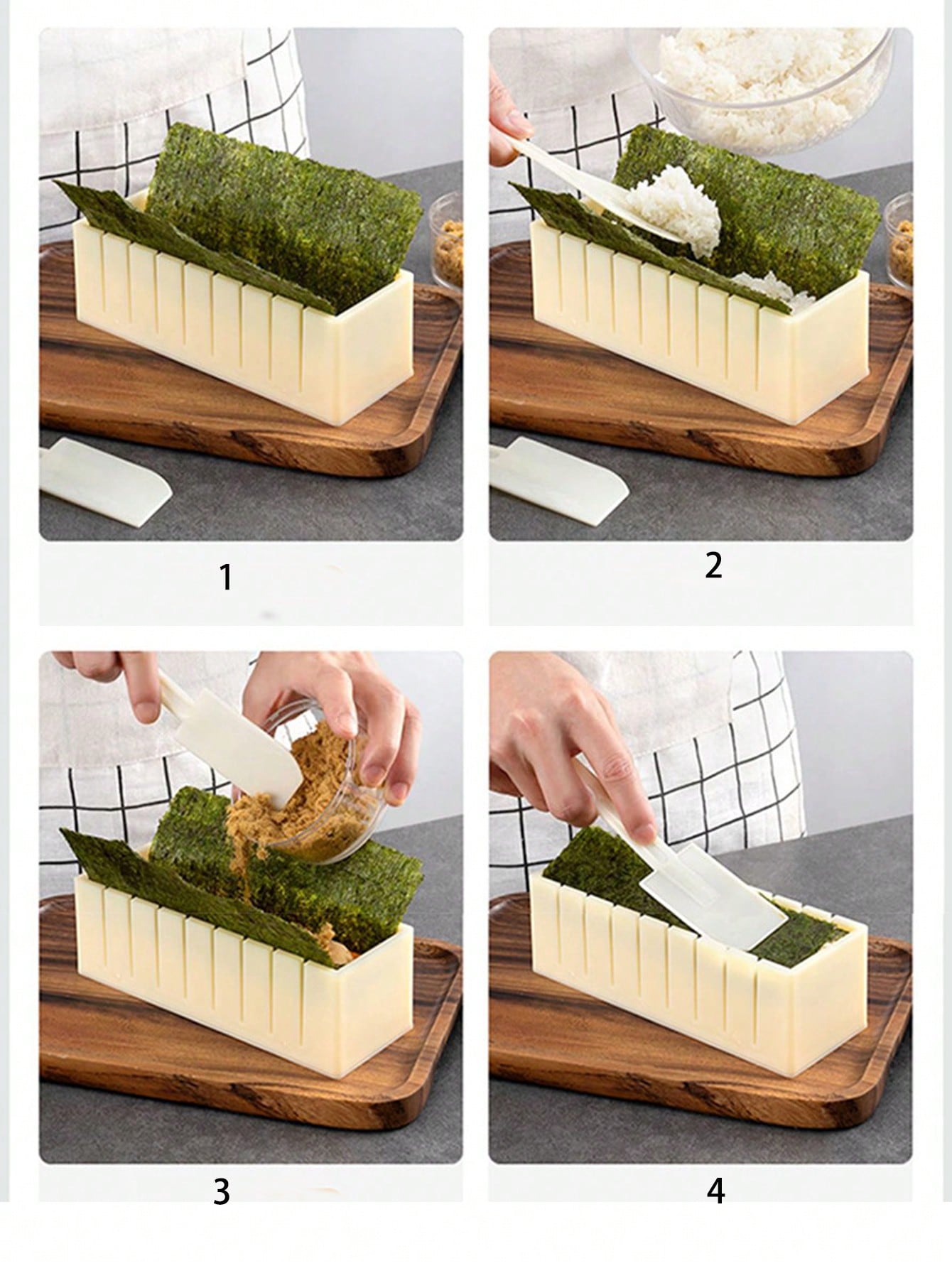 1

2

3

4