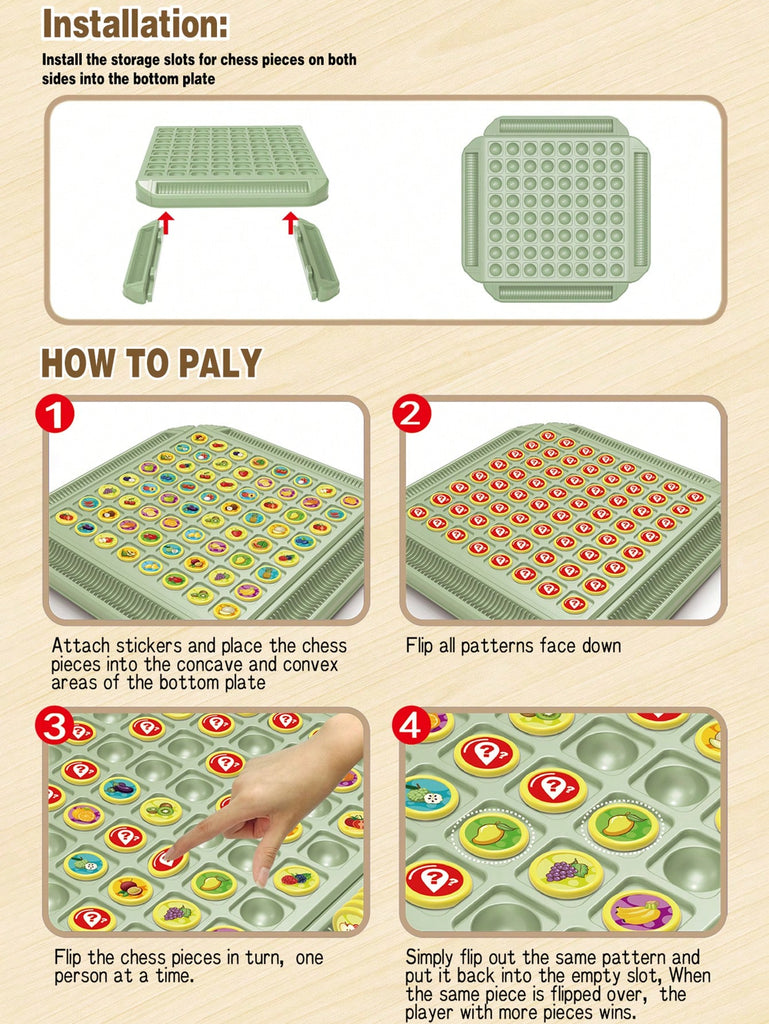 Installation:
Install the storage slots for chess pieces on both sides into the bottom plate

HOW TO PALY

1
Attach stickers and place the chess pieces into the concave and convex areas of the bottom plate

2
Flip all patterns face down

3
Flip the chess pieces in turn, one person at a time.

4
Simply flip out the same pattern and put it back into the empty slot, When the same piece is flipped over, the player with more pieces wins.