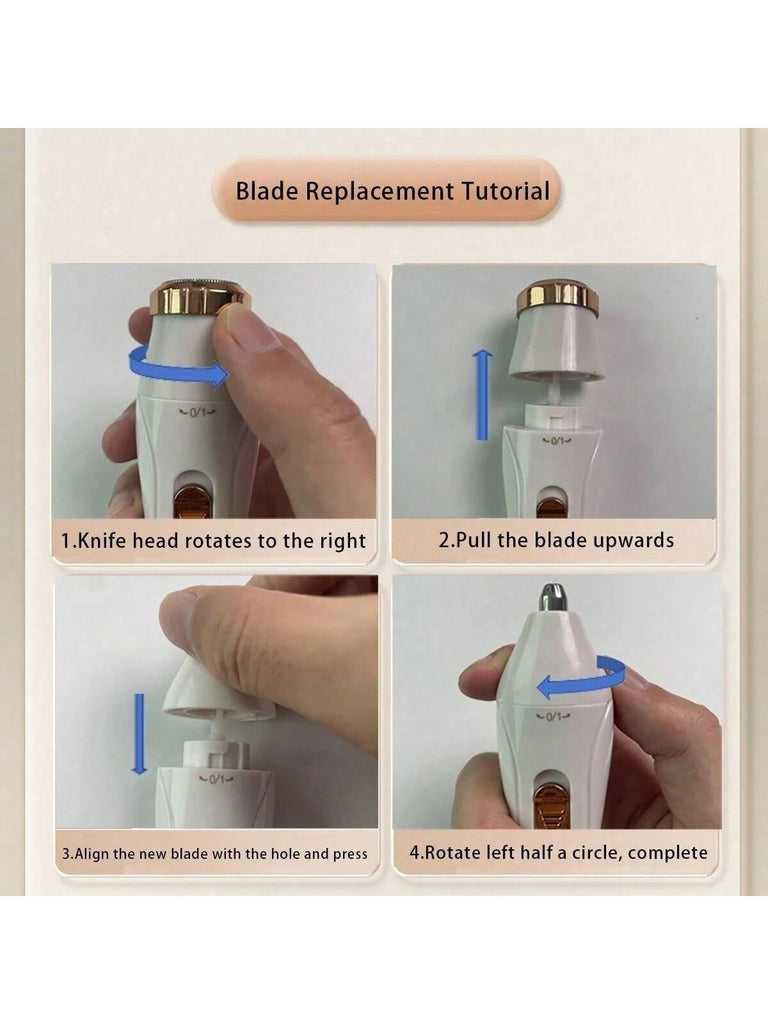 Blade Replacement Tutorial

0/1

1.Knife head rotates to the right

0/1

2.Pull the blade upwards

0/1

3.Align the new blade with the hole and press

0/1

4.Rotate left half a circle, complete