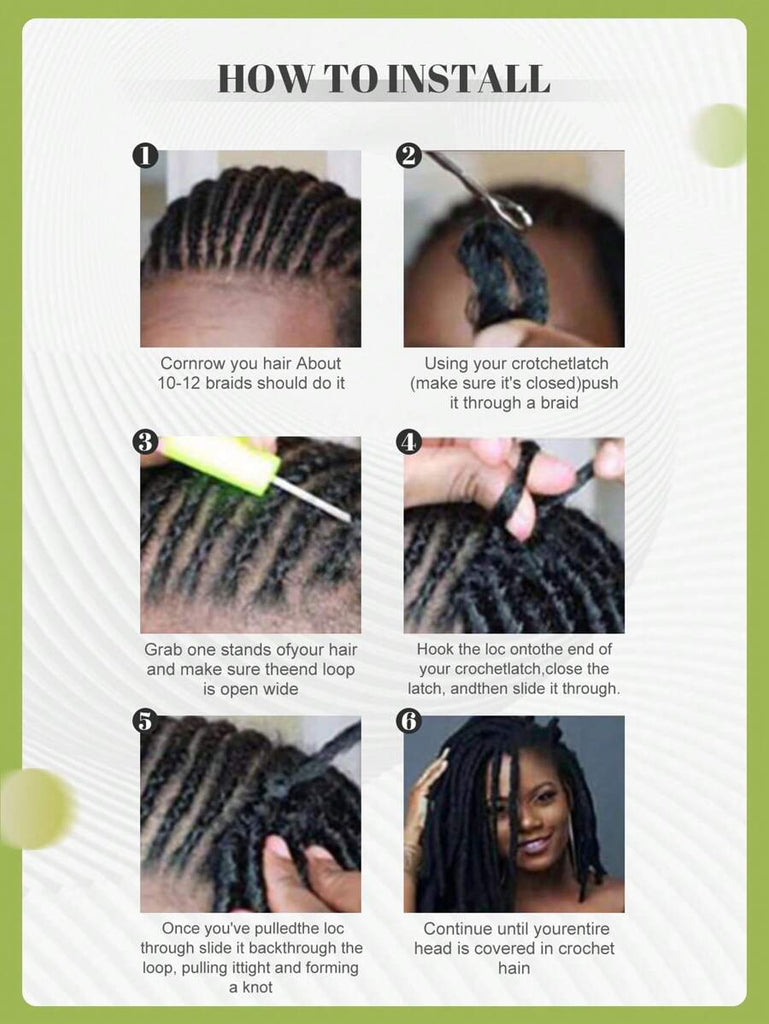 HOW TO INSTALL

1
Cornrow you hair About 10-12 braids should do it

2
Using your crotchetlatch (make sure it's closed)push it through a braid

3
Grab one stands ofyour hair and make sure theend loop is open wide

4
Hook the loc ontothe end of your crochetlatch,close the latch, andthen slide it through.

5
Once you've pulledthe loc through slide it backthrough the loop, pulling ittight and forming a knot

6
Continue until yourentire head is covered in crochet hain