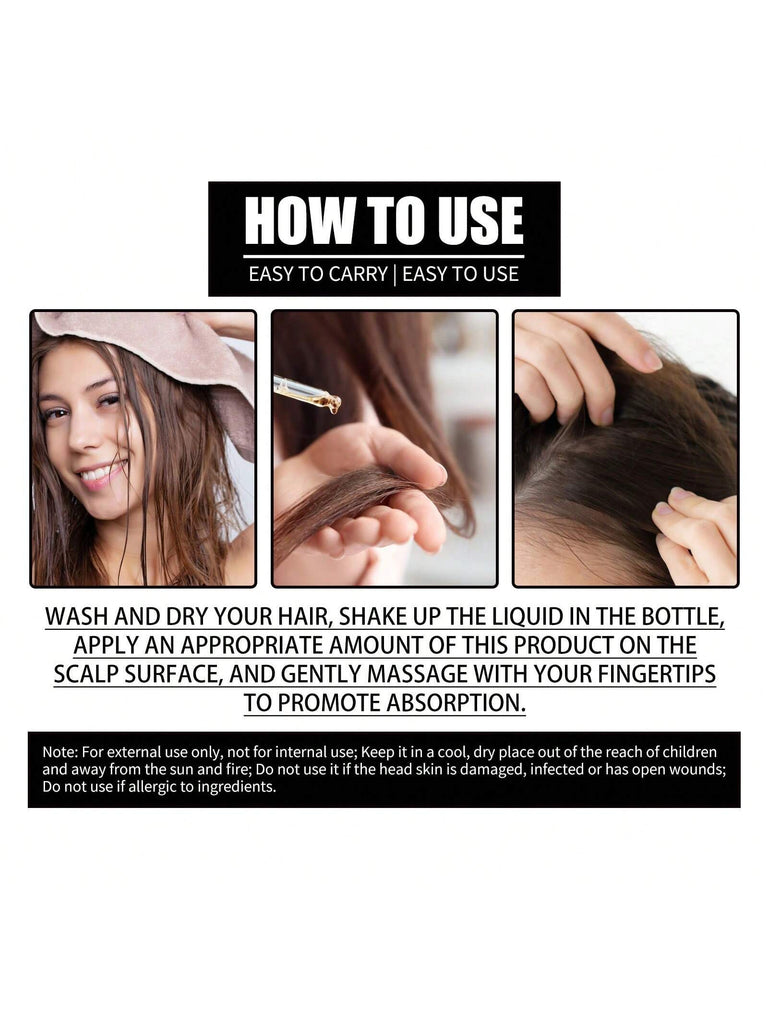 HOW TO USE

EASY TO CARRY | EASY TO USE

WASH AND DRY YOUR HAIR, SHAKE UP THE LIQUID IN THE BOTTLE, APPLY AN APPROPRIATE AMOUNT OF THIS PRODUCT ON THE SCALP SURFACE, AND GENTLY MASSAGE WITH YOUR FINGERTIPS TO PROMOTE ABSORPTION.

Note: For external use only, not for internal use; Keep it in a cool, dry place out of the reach of children and away from the sun and fire; Do not use it if the head skin is damaged, infected or has open wounds; Do not use if allergic to ingredients.