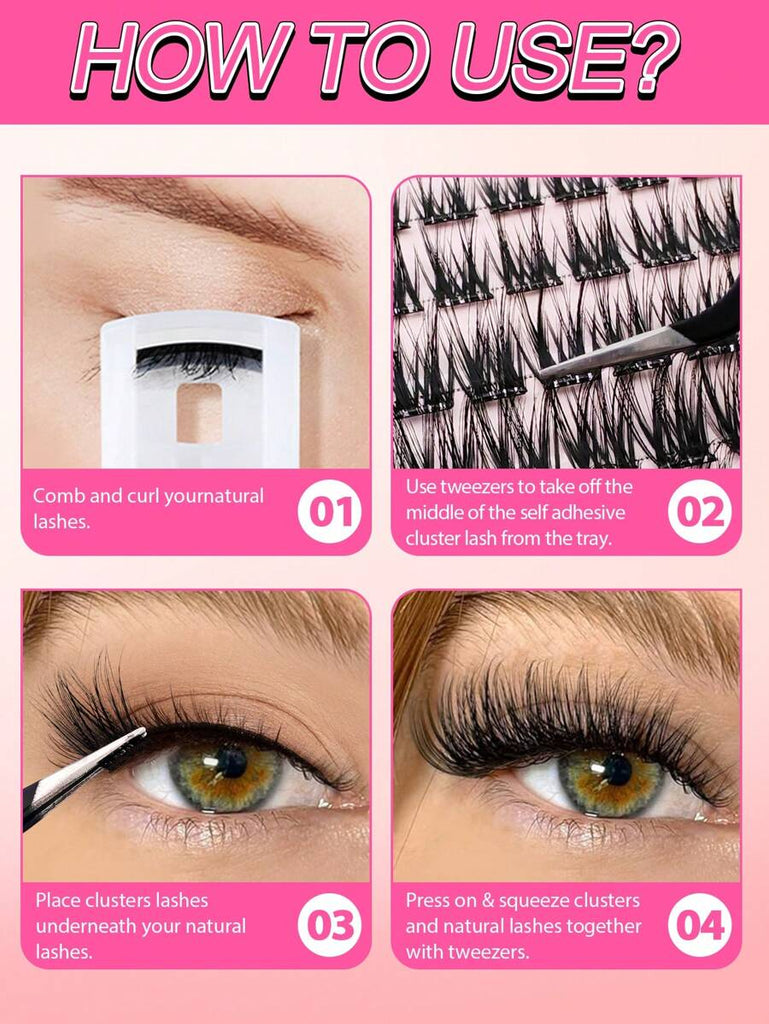 HOW TO USE?

Comb and curl yournatural lashes.

01

Use tweezers to take off the middle of the self adhesive cluster lash from the tray.

02

Place clusters lashes underneath your natural lashes.

03

Press on & squeeze clusters and natural lashes together with tweezers.

04