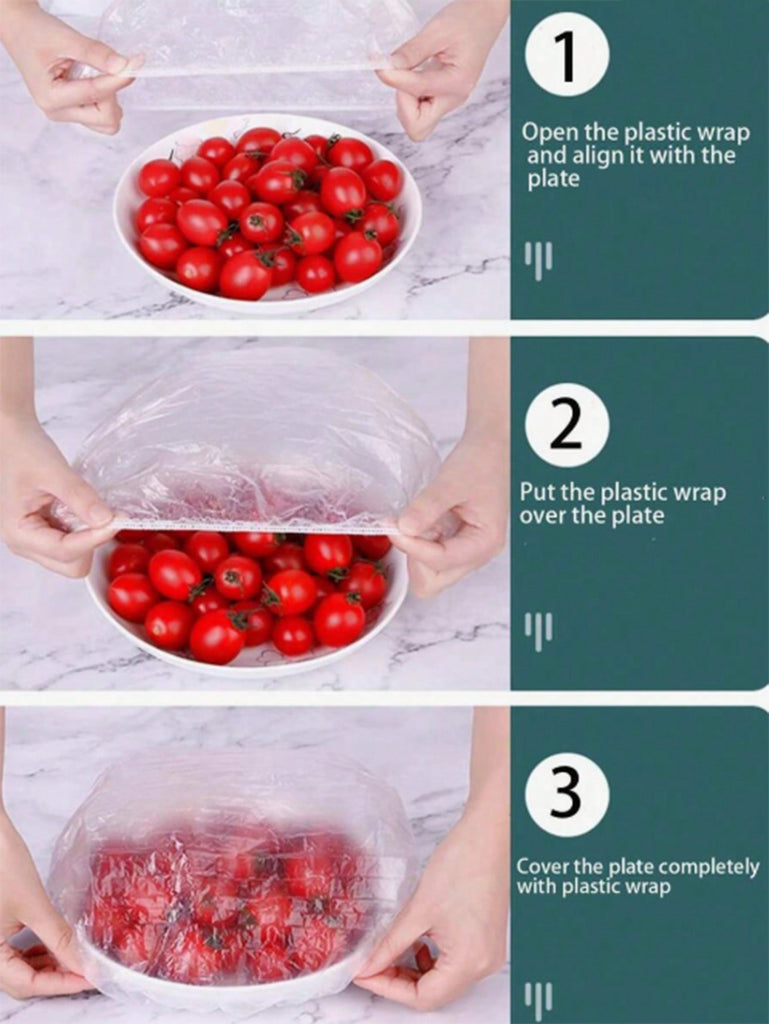 1

Open the plastic wrap and align it with the plate

2

Put the plastic wrap over the plate

3

Cover the plate completely with plastic wrap