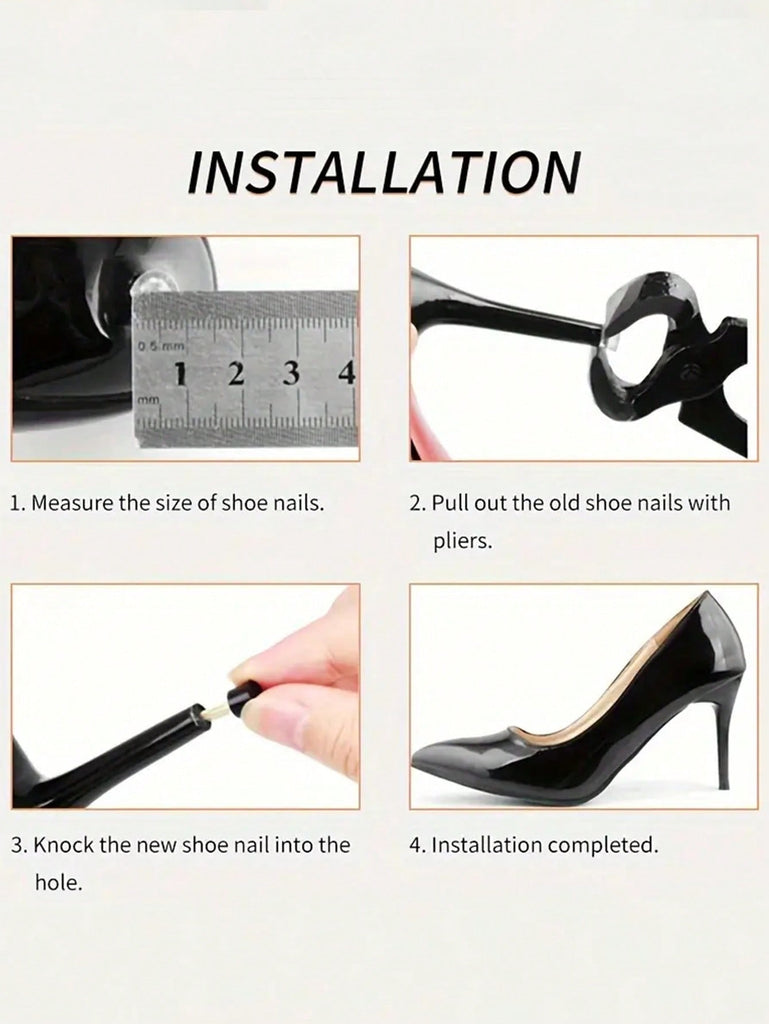 INSTALLATION

0.5 mm
1 2 3 4
mm

1. Measure the size of shoe nails.

2. Pull out the old shoe nails with pliers.

3. Knock the new shoe nail into the hole.

4. Installation completed.