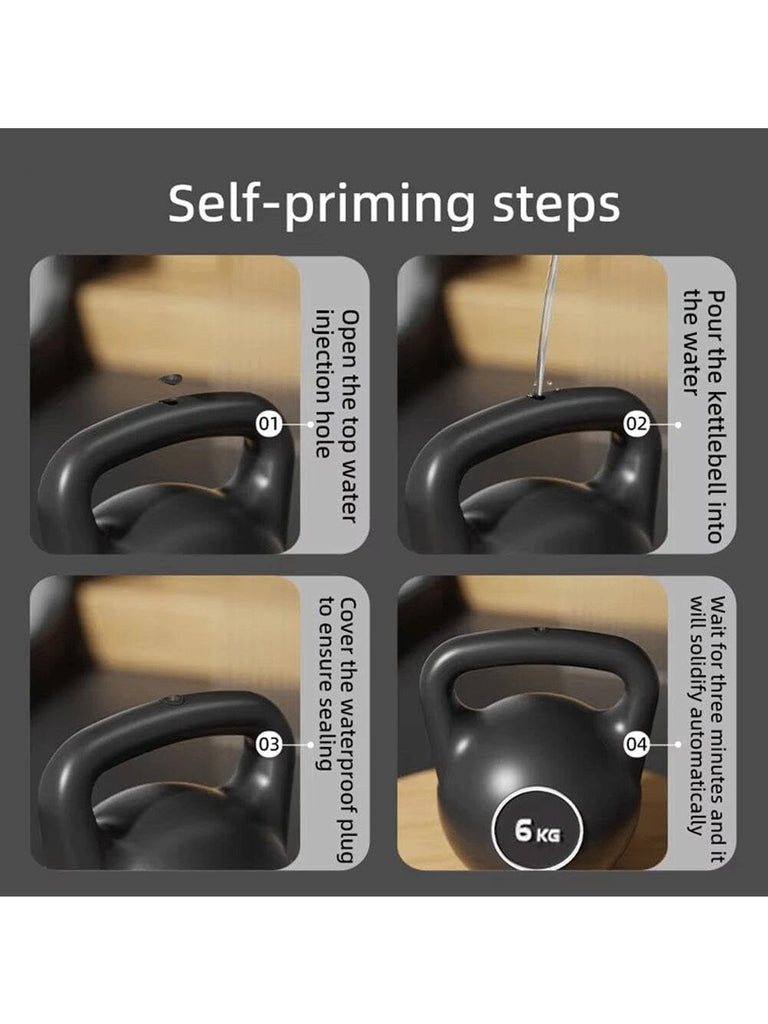 Self-priming steps

01

Open the top water injection hole

02

Pour the kettlebell into the water

03

Cover the waterproof plug to ensure sealing

04

Wait for three minutes and it will solidify automatically

6 KG