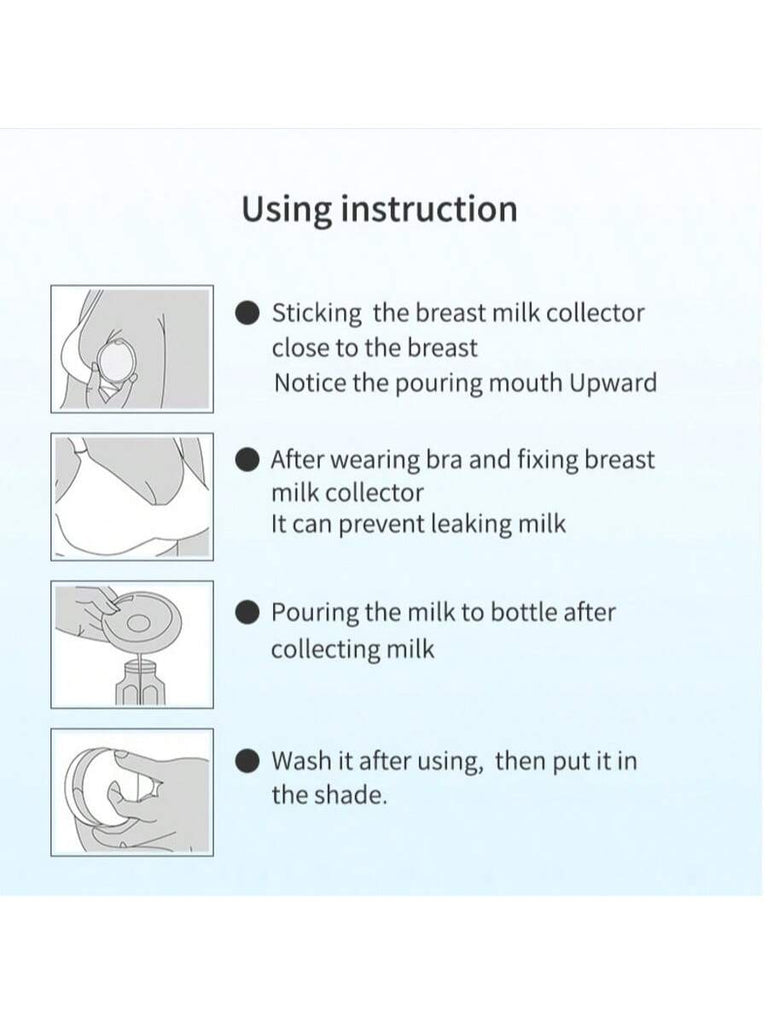 Using instruction

● Sticking the breast milk collector close to the breast
Notice the pouring mouth Upward

● After wearing bra and fixing breast milk collector
It can prevent leaking milk

● Pouring the milk to bottle after collecting milk

● Wash it after using, then put it in the shade.