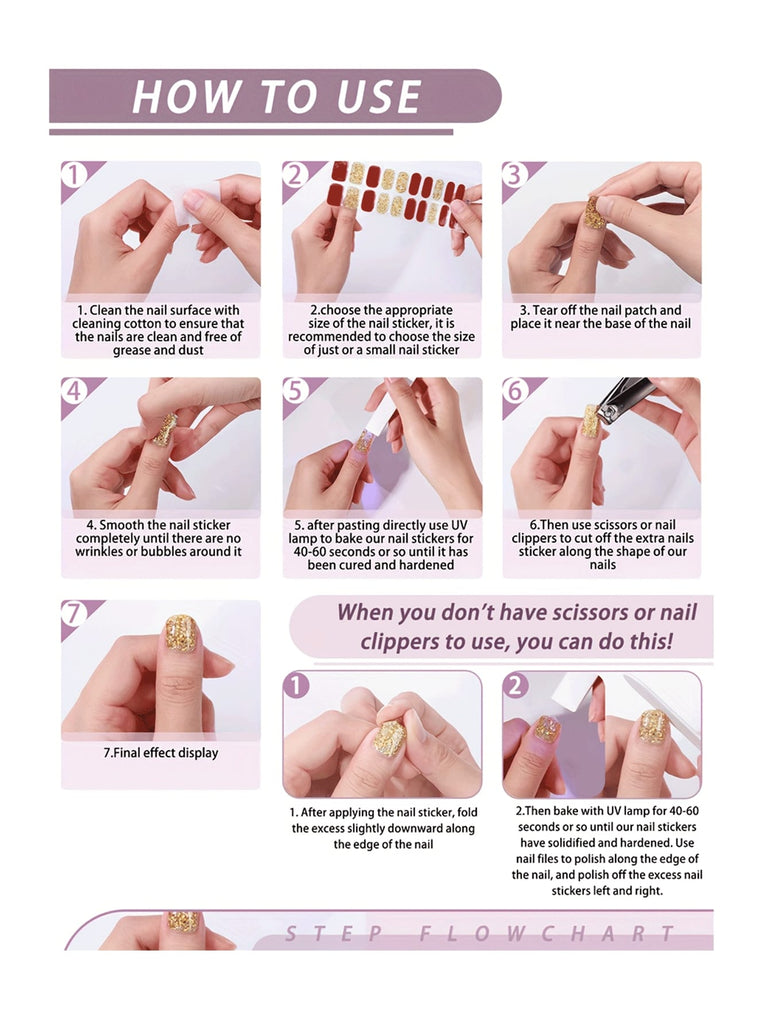 HOW TO USE

1

1. Clean the nail surface with cleaning cotton to ensure that the nails are clean and free of grease and dust

2

2.choose the appropriate size of the nail sticker, it is recommended to choose the size of just or a small nail sticker

3

3. Tear off the nail patch and place it near the base of the nail

4

4. Smooth the nail sticker completely until there are no wrinkles or bubbles around it

5

5. after pasting directly use UV lamp to bake our nail stickers for 40-60 seconds or so until it has been cured and hardened

6

6.Then use scissors or nail clippers to cut off the extra nails sticker along the shape of our nails

7

7.Final effect display

When you don't have scissors or nail clippers to use, you can do this!

1

1. After applying the nail sticker, fold the excess slightly downward along the edge of the nail

2

2.Then bake with UV lamp for 40-60 seconds or so until our nail stickers have solidified and hardened. Use nail files to polish along the edge of the nail, and polish off the excess nail stickers left and right.

STEP FLOWCHART