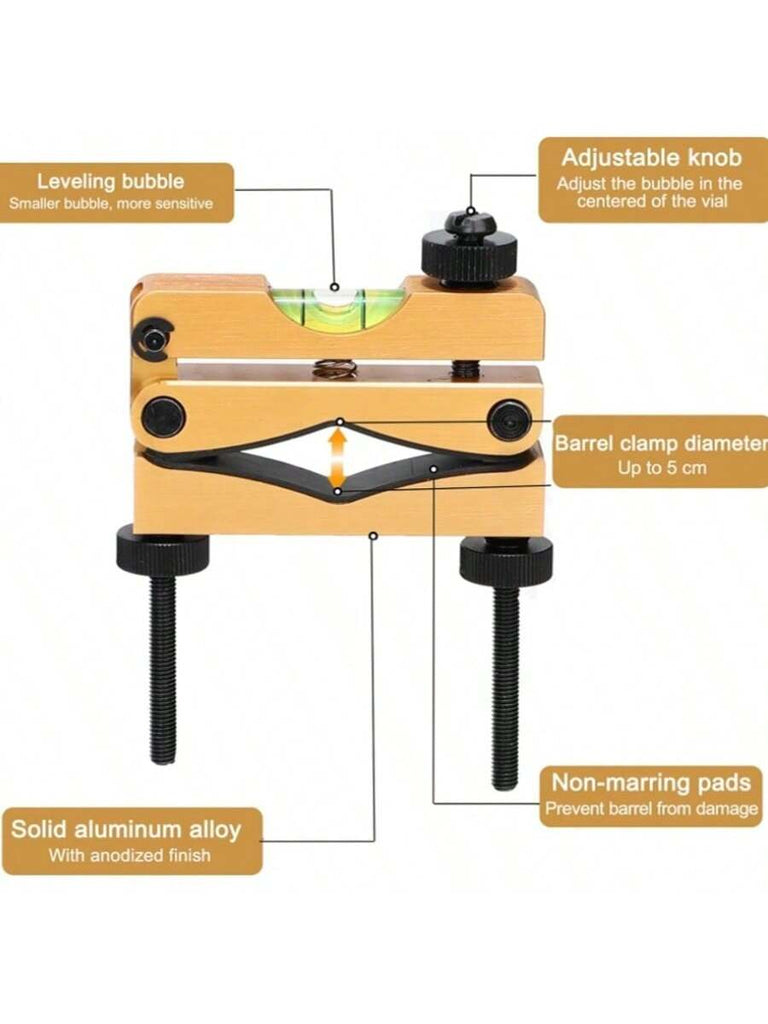 Leveling bubble
Smaller bubble, more sensitive

Adjustable knob
Adjust the bubble in the centered of the vial

Barrel clamp diameter
Up to 5 cm

Non-marring pads
Prevent barrel from damage

Solid aluminum alloy
With anodized finish