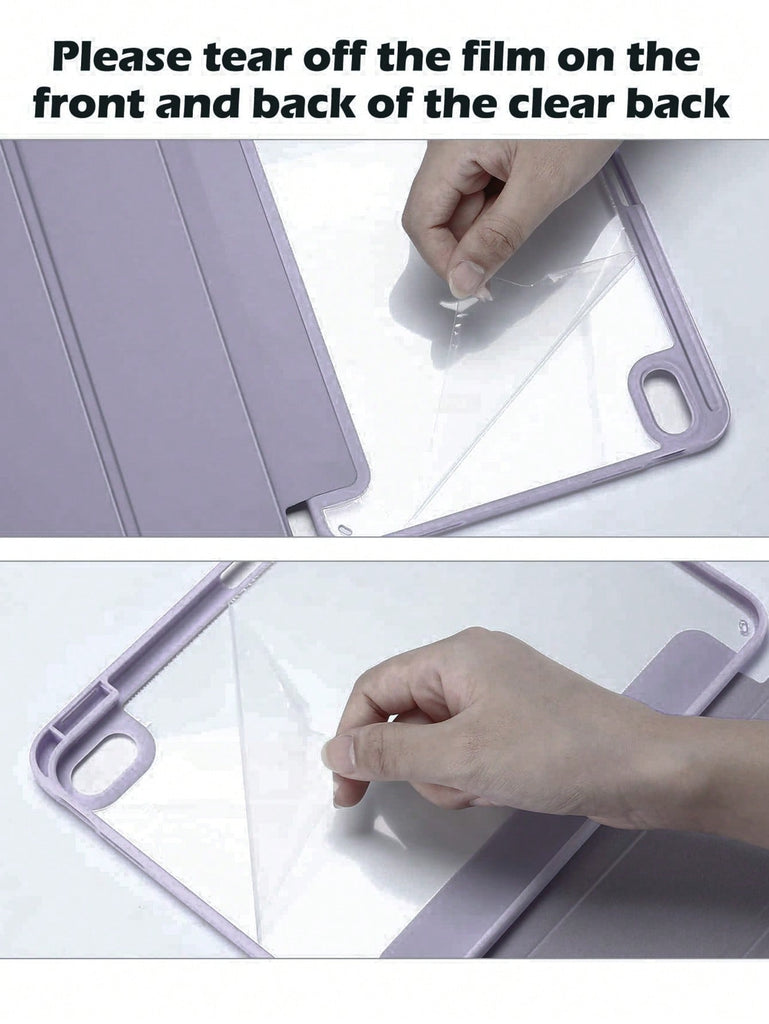 Please tear off the film on the front and back of the clear back