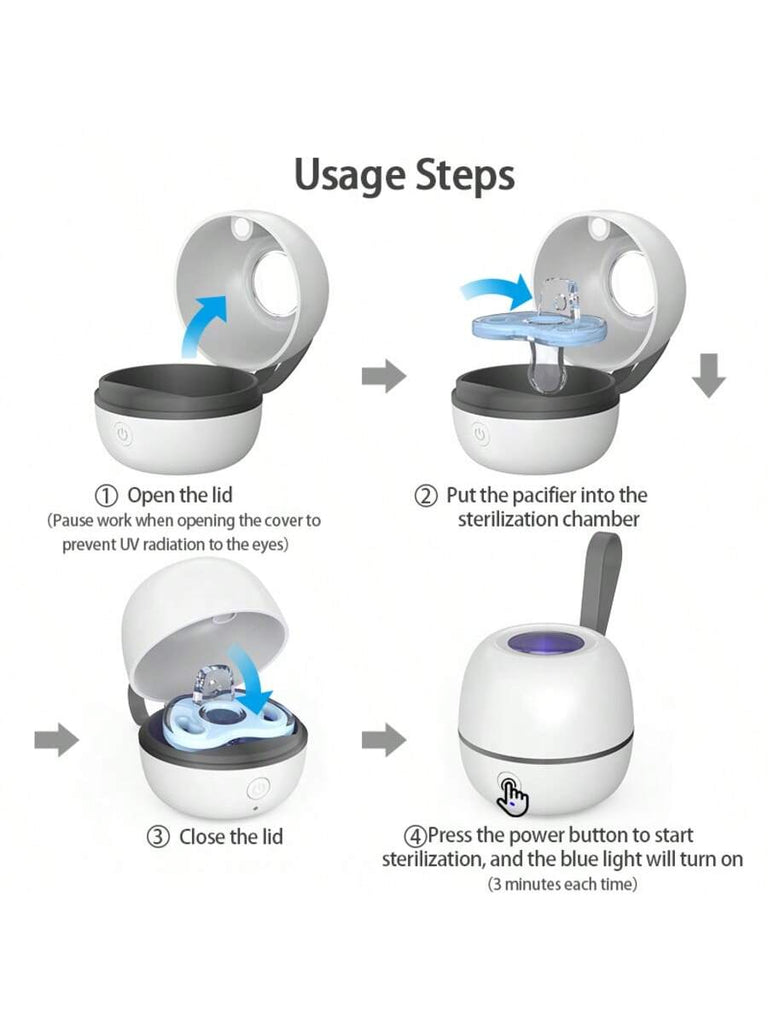 Usage Steps

① Open the lid
(Pause work when opening the cover to prevent UV radiation to the eyes)

② Put the pacifier into the sterilization chamber

③ Close the lid

④Press the power button to start sterilization, and the blue light will turn on
(3 minutes each time)