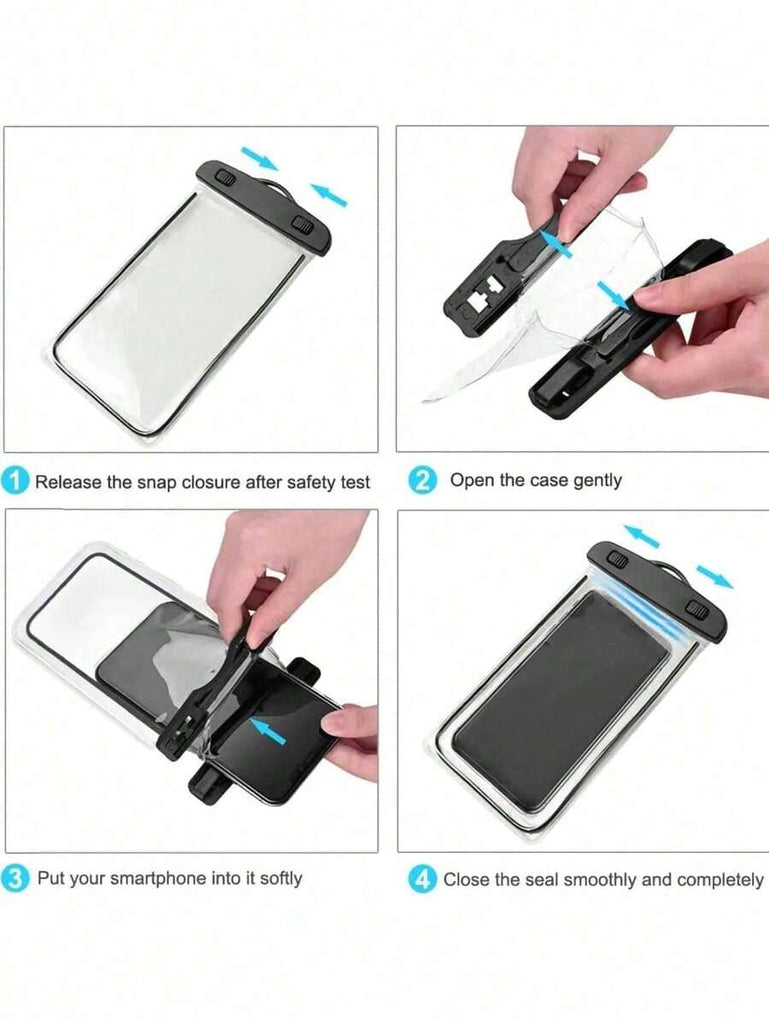 1 Release the snap closure after safety test

2 Open the case gently

3 Put your smartphone into it softly

4 Close the seal smoothly and completely