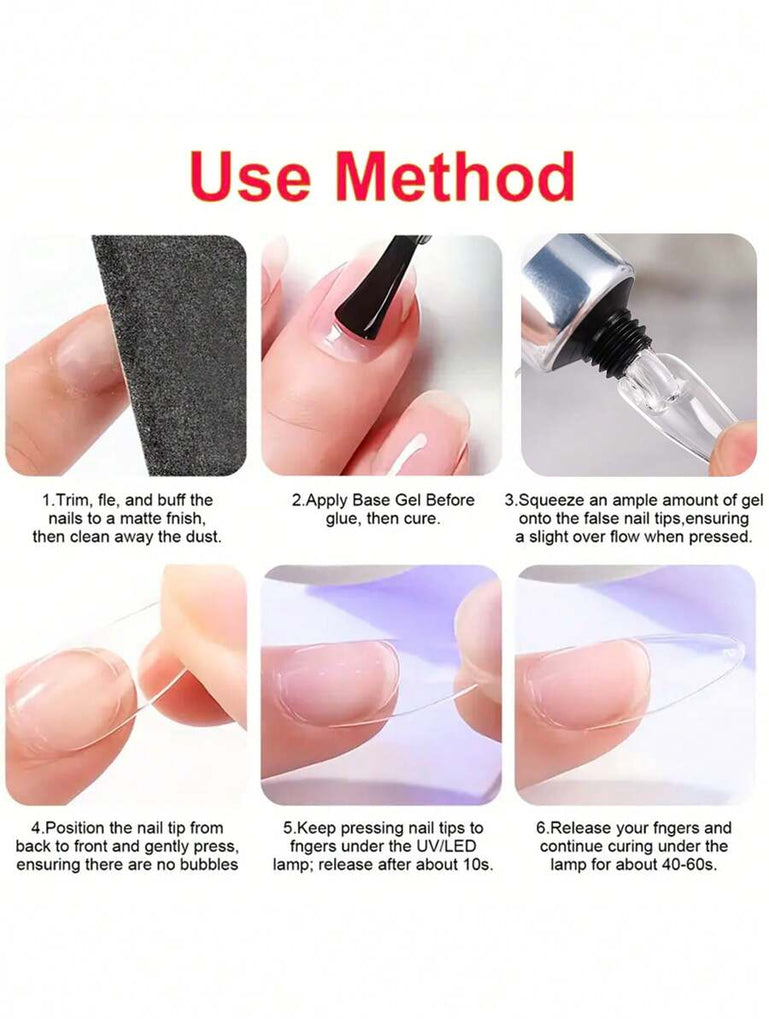 Use Method

1.Trim, fle, and buff the nails to a matte fnish, then clean away the dust.

2.Apply Base Gel Before glue, then cure.

3.Squeeze an ample amount of gel onto the false nail tips,ensuring a slight over flow when pressed.

4.Position the nail tip from back to front and gently press, ensuring there are no bubbles

5.Keep pressing nail tips to fngers under the UV/LED lamp; release after about 10s.

6.Release your fngers and continue curing under the lamp for about 40-60s.