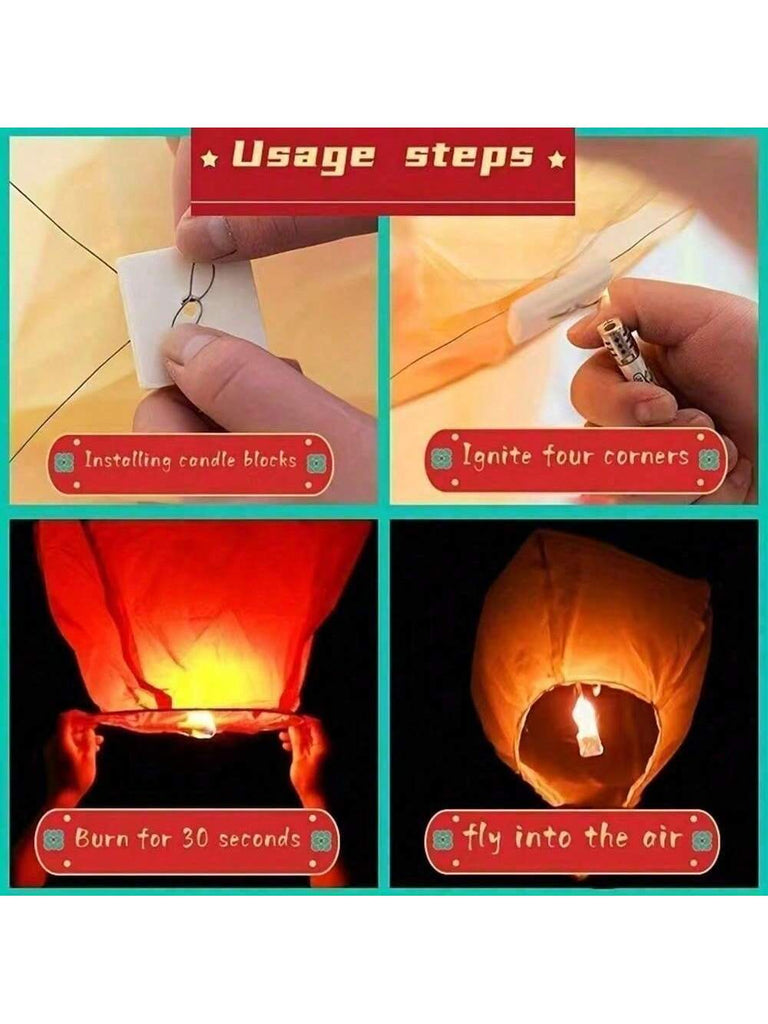 Usage steps

Installing candle blocks

Ignite four corners

Burn for 30 seconds

fly into the air