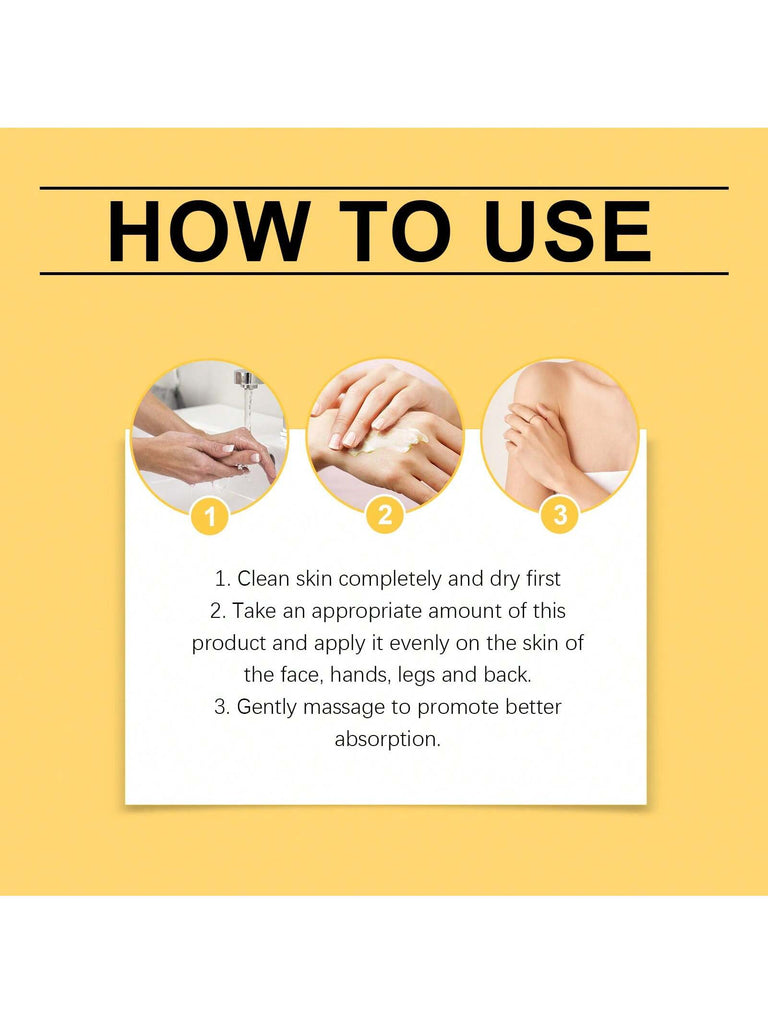 HOW TO USE

1

2

3

1. Clean skin completely and dry first
2. Take an appropriate amount of this product and apply it evenly on the skin of the face, hands, legs and back.
3. Gently massage to promote better absorption.