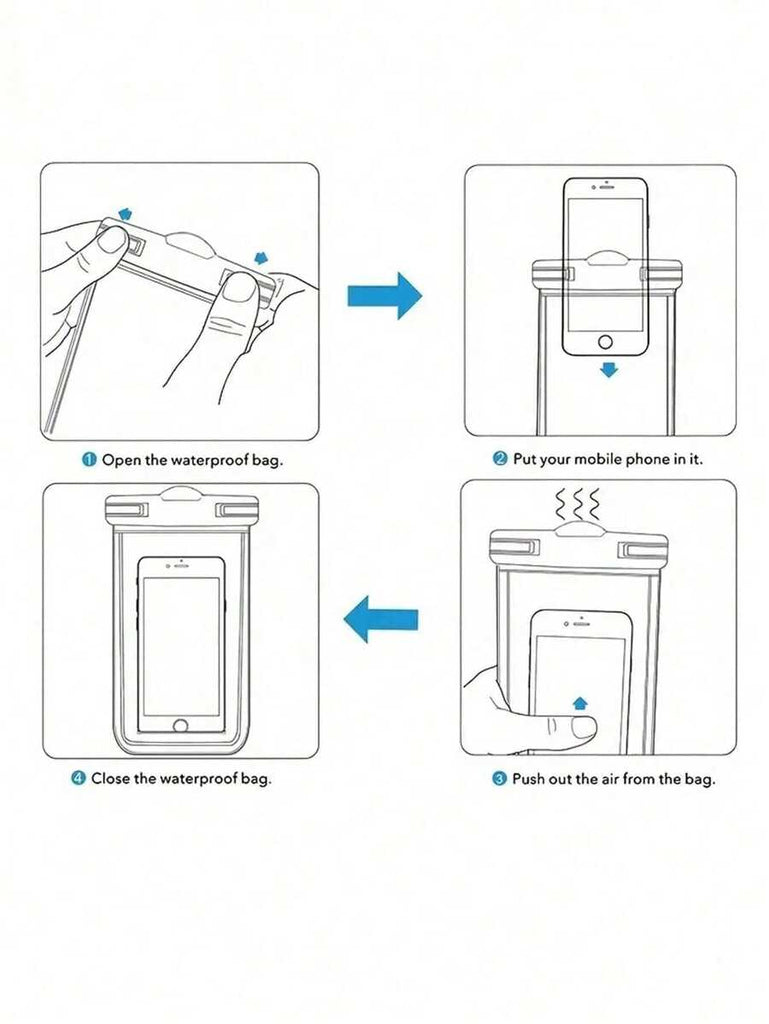 1 Open the waterproof bag.

2 Put your mobile phone in it.

4 Close the waterproof bag.

3 Push out the air from the bag.