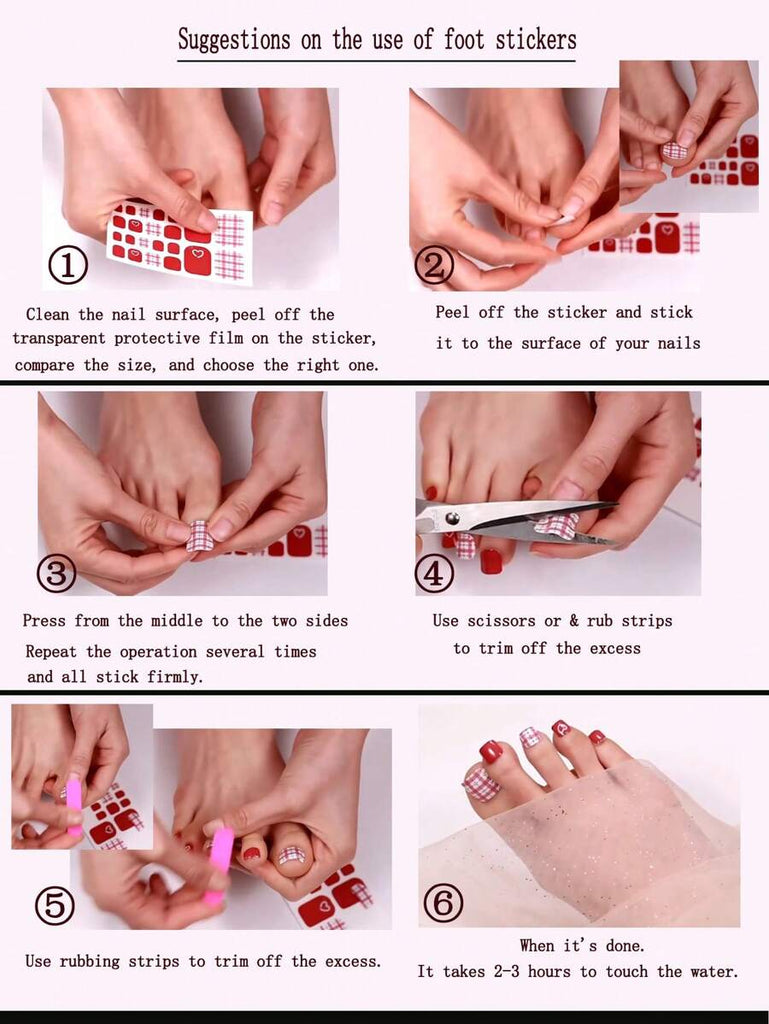 Suggestions on the use of foot stickers

①

Clean the nail surface, peel off the transparent protective film on the sticker, compare the size, and choose the right one.

②

Peel off the sticker and stick it to the surface of your nails

③

Press from the middle to the two sides
Repeat the operation several times and all stick firmly.

④

Use scissors or & rub strips to trim off the excess

⑤

Use rubbing strips to trim off the excess.

⑥

When it's done.
It takes 2-3 hours to touch the water.