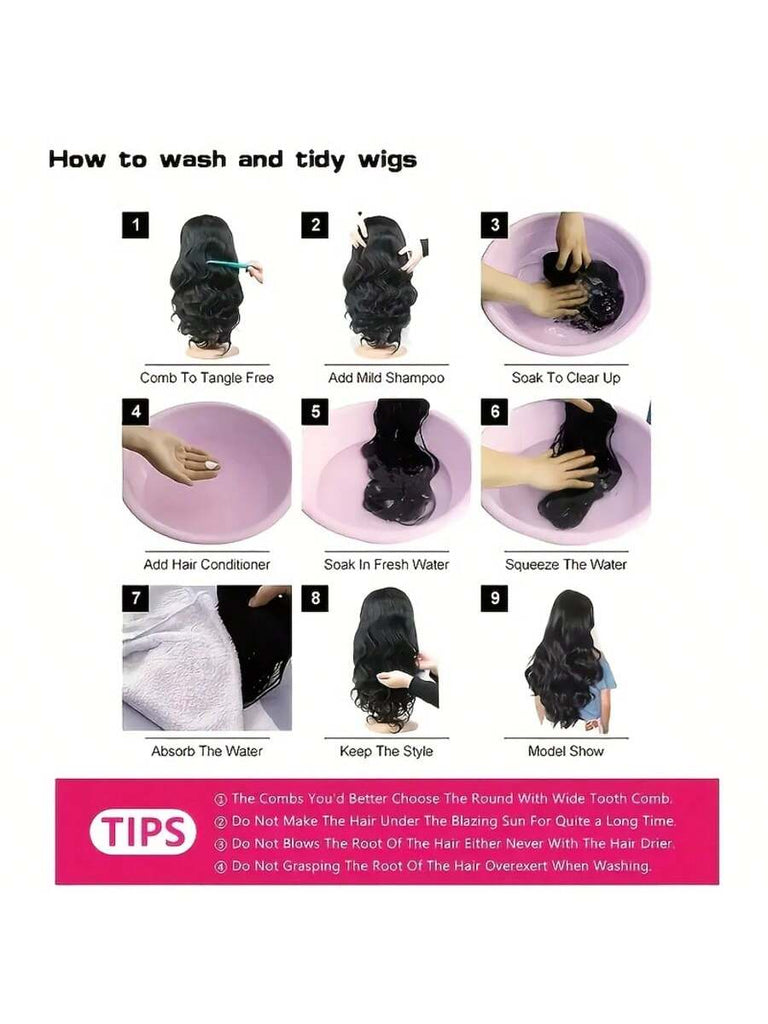 How to wash and tidy wigs

1
Comb To Tangle Free

2
Add Mild Shampoo

3
Soak To Clear Up

4
Add Hair Conditioner

5
Soak In Fresh Water

6
Squeeze The Water

7
Absorb The Water

8
Keep The Style

9
Model Show

TIPS
① The Combs You'd Better Choose The Round With Wide Tooth Comb.
② Do Not Make The Hair Under The Blazing Sun For Quite a Long Time.
③ Do Not Blows The Root Of The Hair Either Never With The Hair Drier.
④ Do Not Grasping The Root Of The Hair Overexert When Washing.