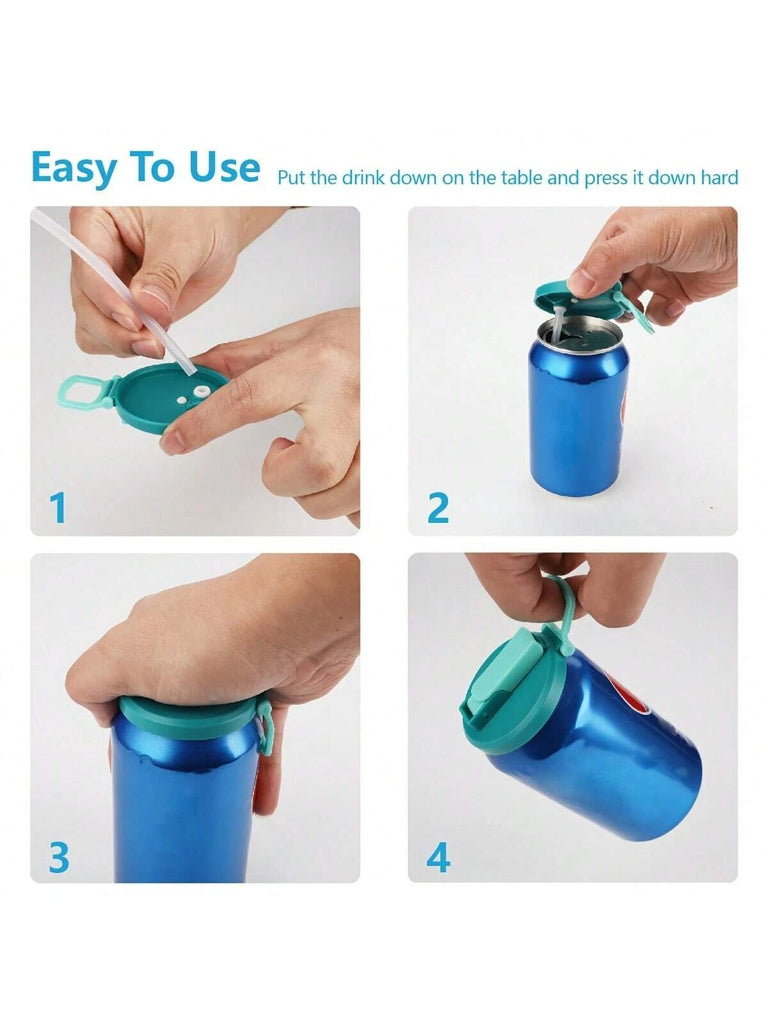 Easy To Use Put the drink down on the table and press it down hard

1

2

3

4