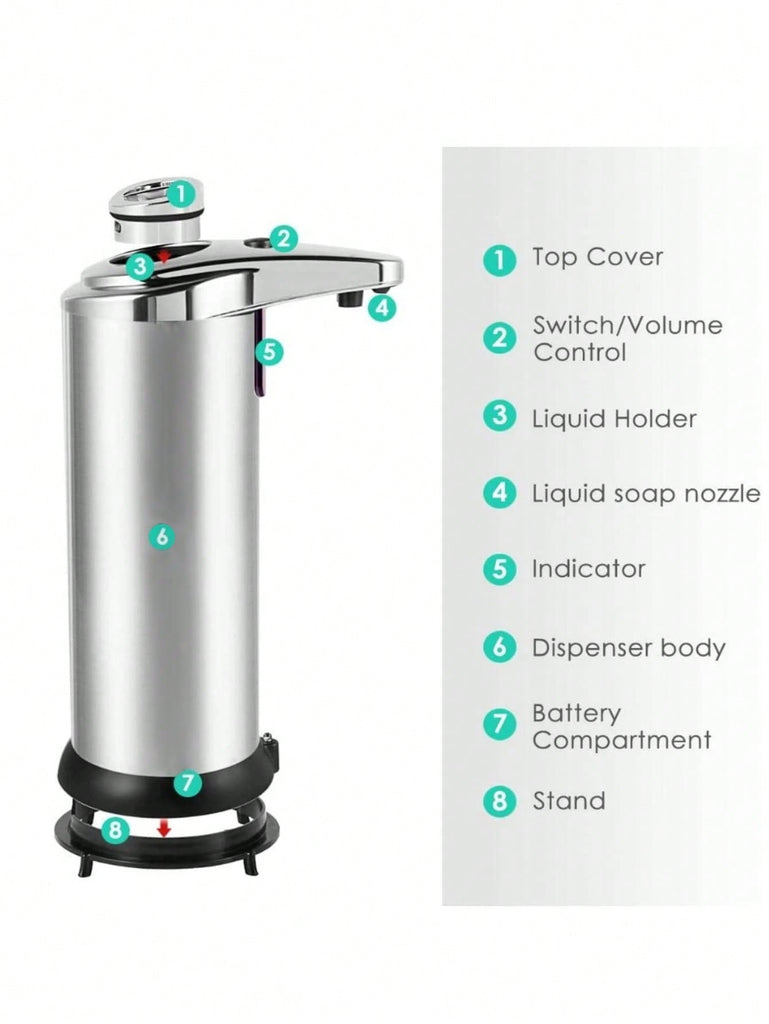 1
2
3
4
5
6
7
8

1 Top Cover

2 Switch/Volume Control

3 Liquid Holder

4 Liquid soap nozzle

5 Indicator

6 Dispenser body

7 Battery Compartment

8 Stand