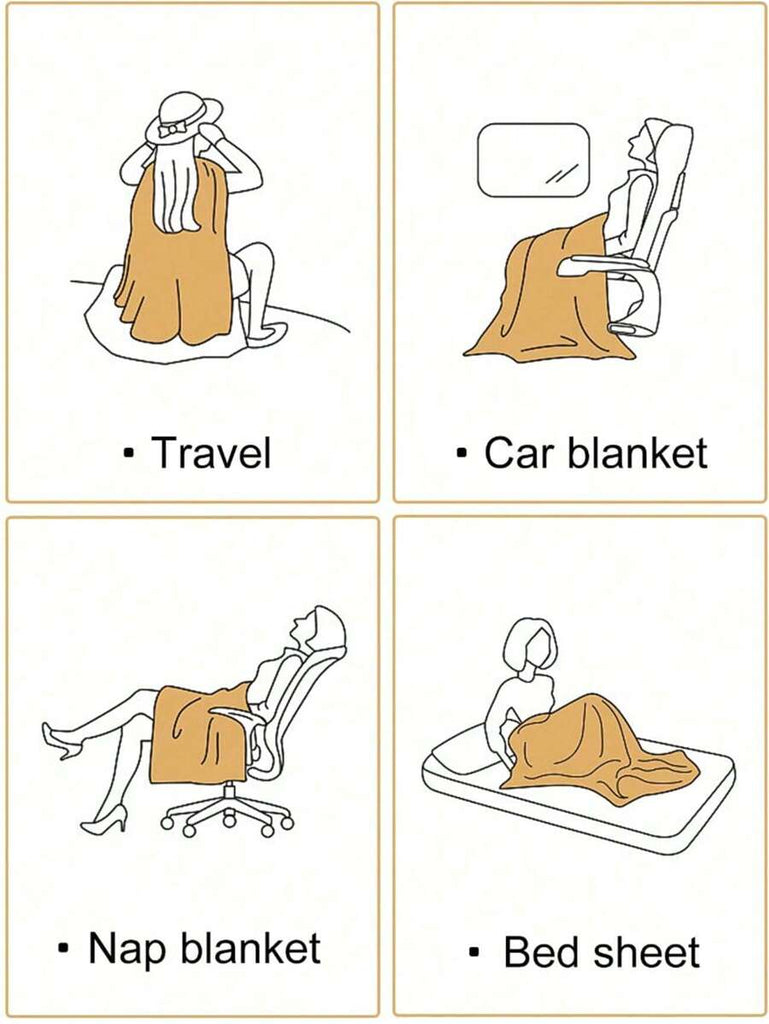 • Travel

• Car blanket

• Nap blanket

• Bed sheet