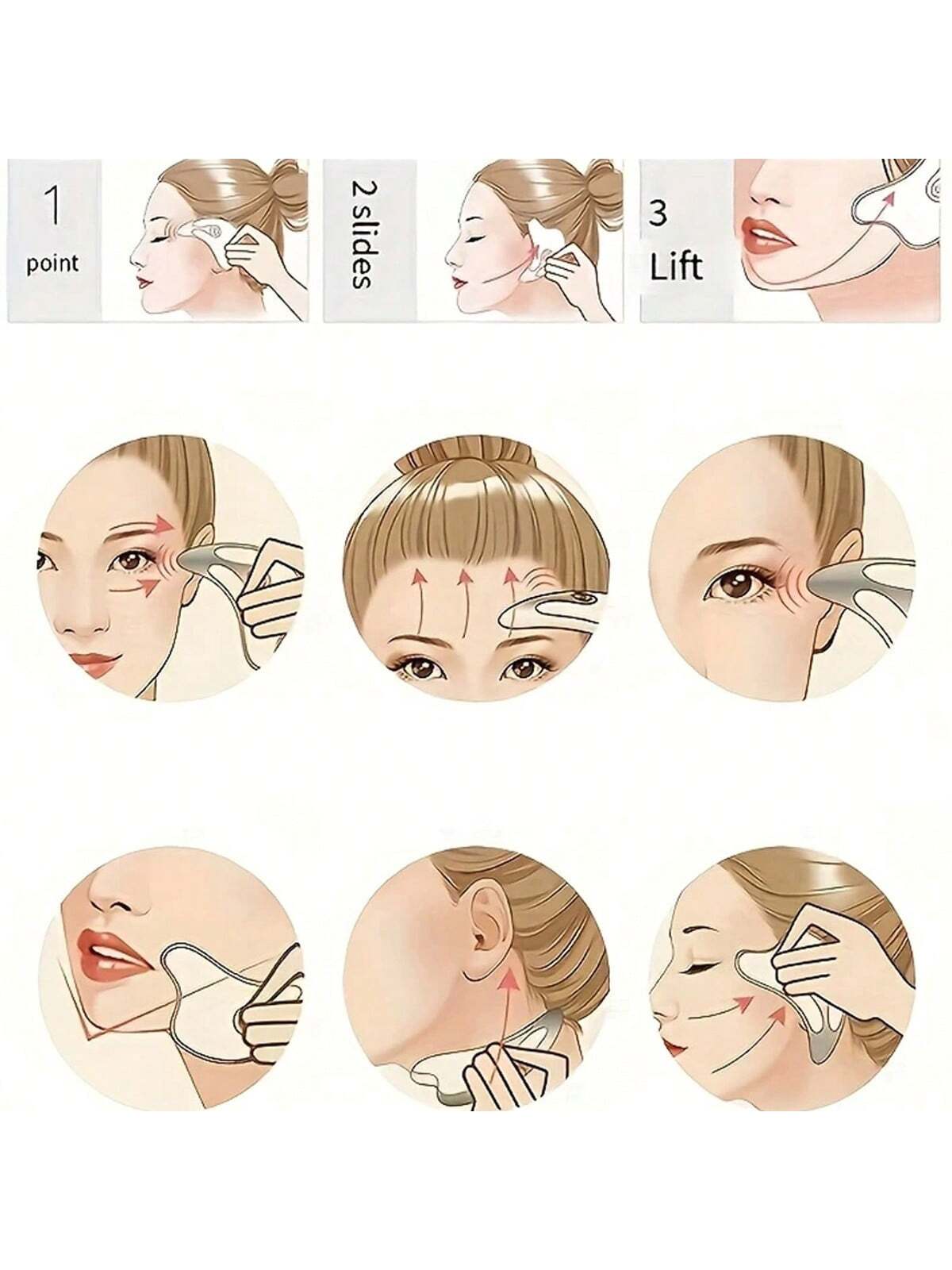 1
point

2 slides

3
Lift