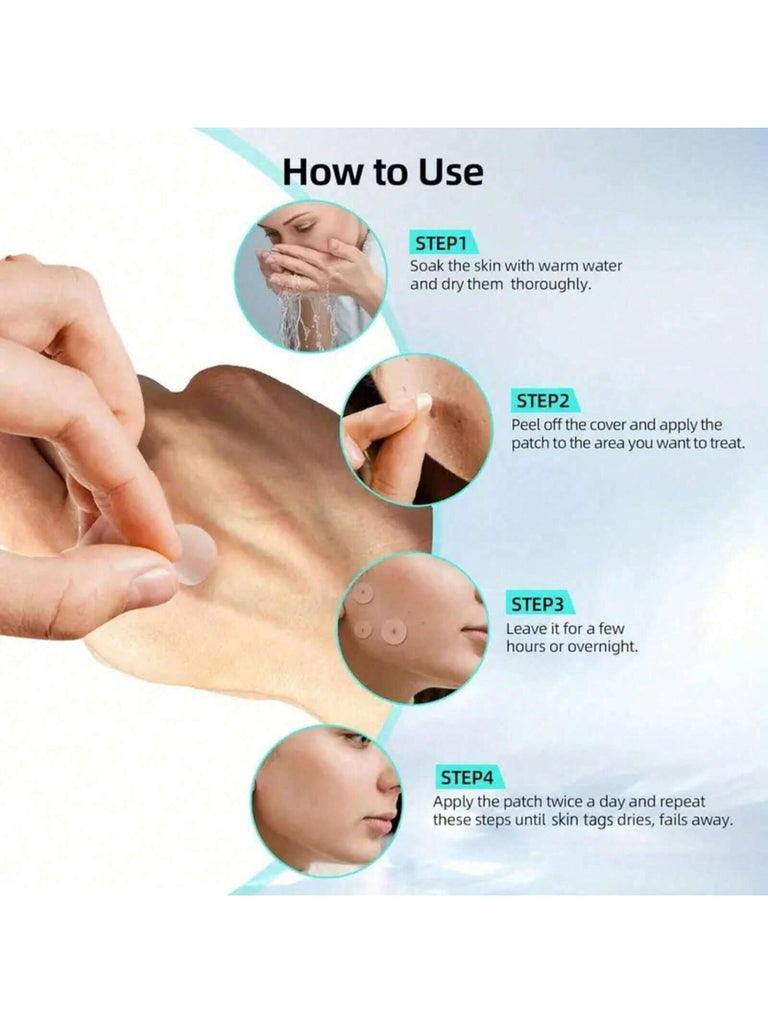 How to Use

STEP1
Soak the skin with warm water and dry them thoroughly.

STEP2
Peel off the cover and apply the patch to the area you want to treat.

STEP3
Leave it for a few hours or overnight.

STEP4
Apply the patch twice a day and repeat these steps until skin tags dries, fails away.