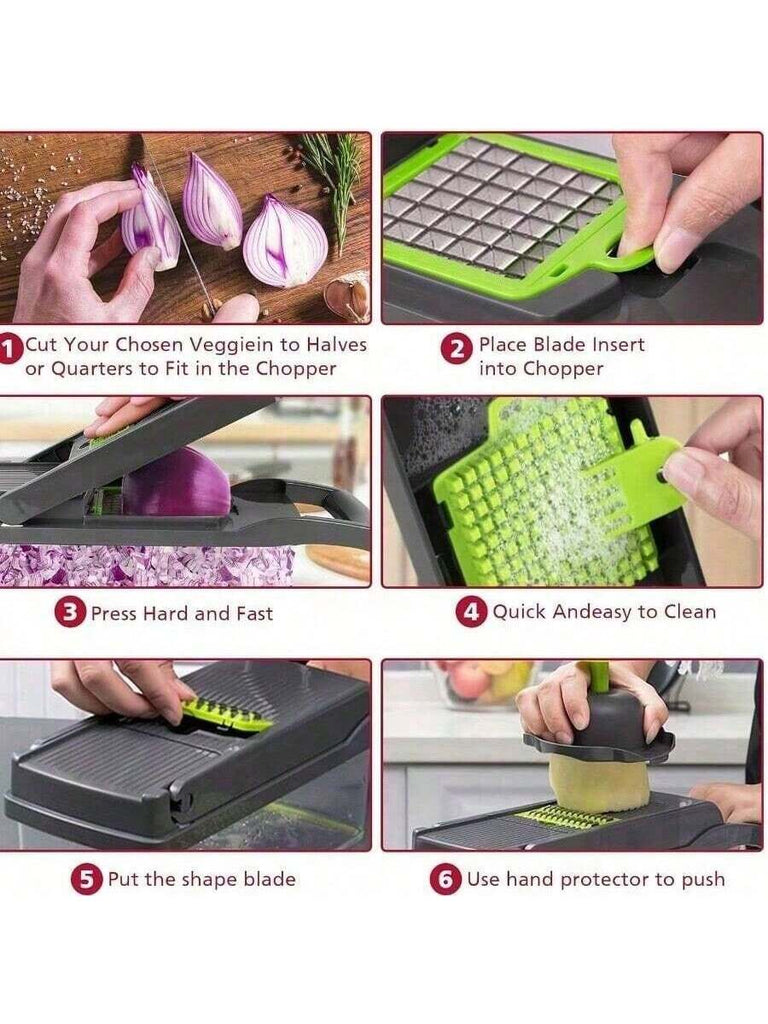 1 Cut Your Chosen Veggiein to Halves or Quarters to Fit in the Chopper

2 Place Blade Insert into Chopper

3 Press Hard and Fast

4 Quick Andeasy to Clean

5 Put the shape blade

6 Use hand protector to push