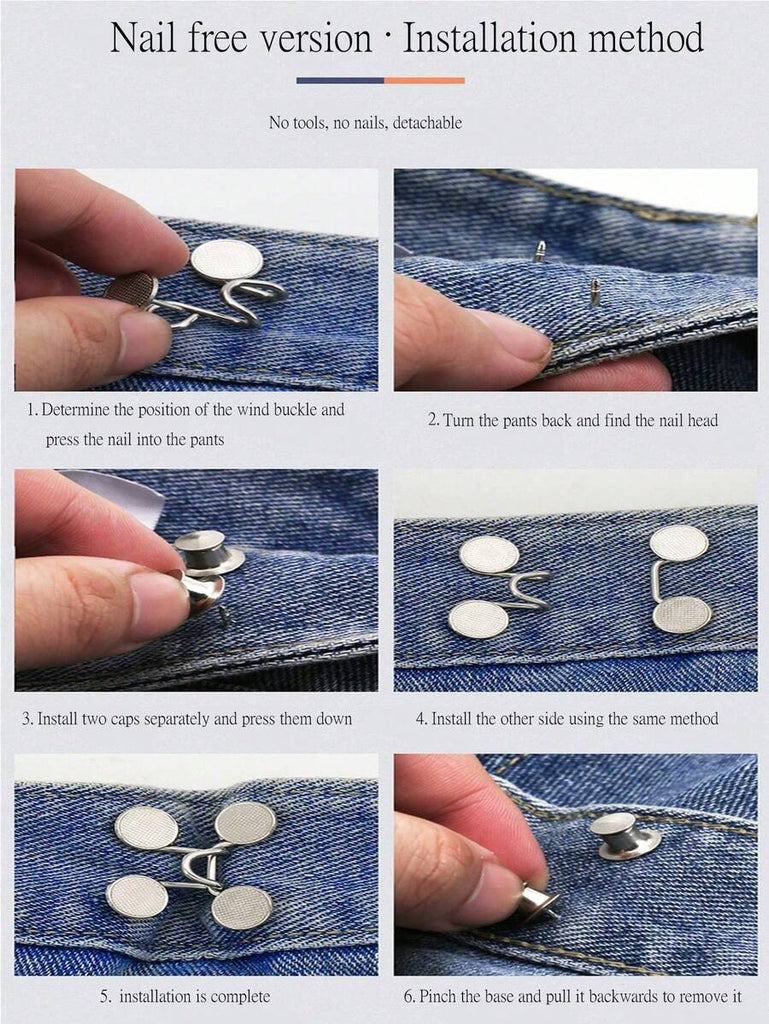 Nail free version · Installation method

No tools, no nails, detachable

1. Determine the position of the wind buckle and press the nail into the pants

2. Turn the pants back and find the nail head

3. Install two caps separately and press them down

4. Install the other side using the same method

5. installation is complete

6. Pinch the base and pull it backwards to remove it