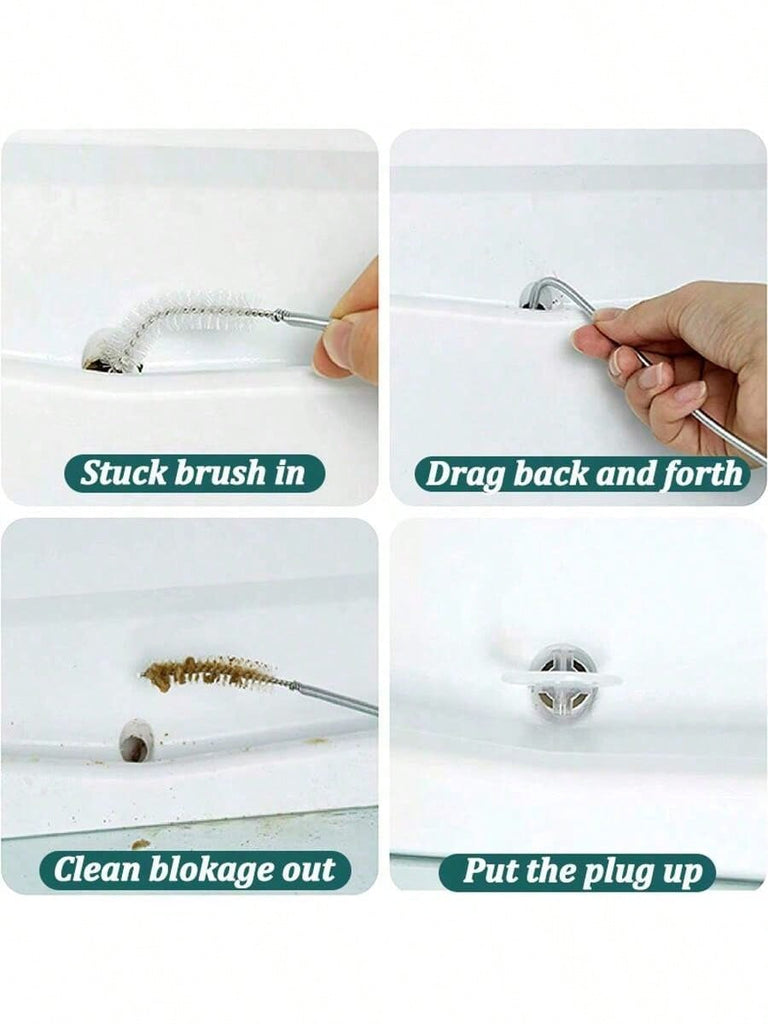 Stuck brush in

Drag back and forth

Clean blokage out

Put the plug up