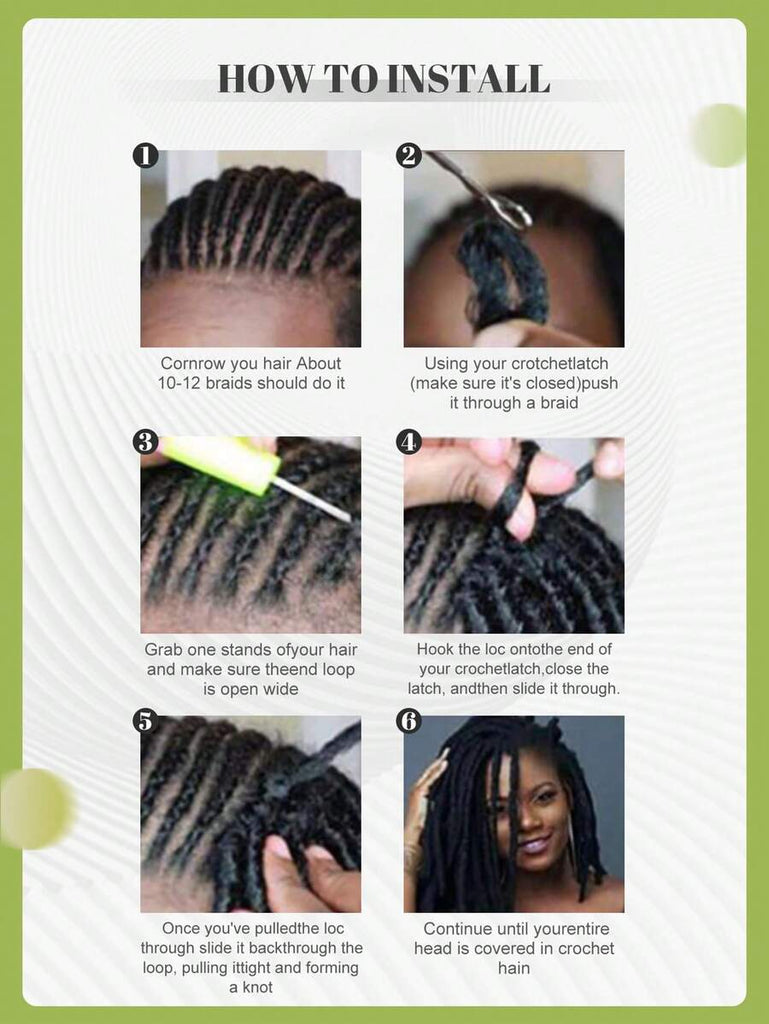 HOW TO INSTALL

1
Cornrow you hair About 10-12 braids should do it

2
Using your crotchetlatch (make sure it's closed)push it through a braid

3
Grab one stands ofyour hair and make sure theend loop is open wide

4
Hook the loc ontothe end of your crochetlatch,close the latch, andthen slide it through.

5
Once you've pulledthe loc through slide it backthrough the loop, pulling ittight and forming a knot

6
Continue until yourentire head is covered in crochet hain