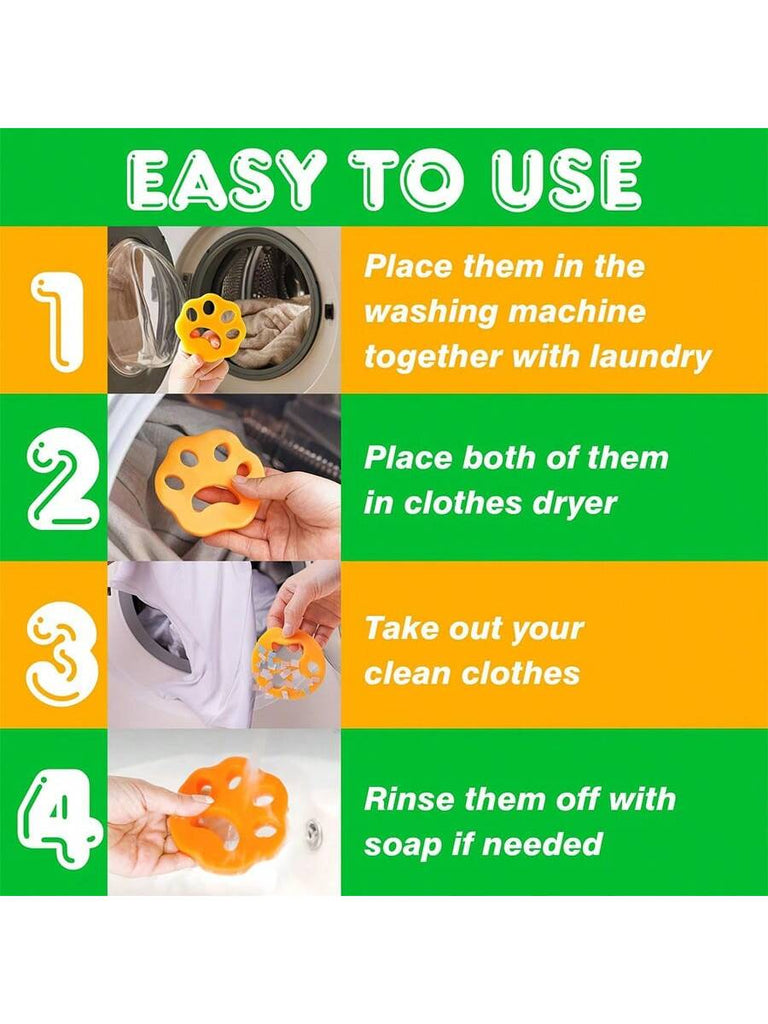 EASY TO USE

1

Place them in the washing machine together with laundry

2

Place both of them in clothes dryer

3

Take out your clean clothes

4

Rinse them off with soap if needed