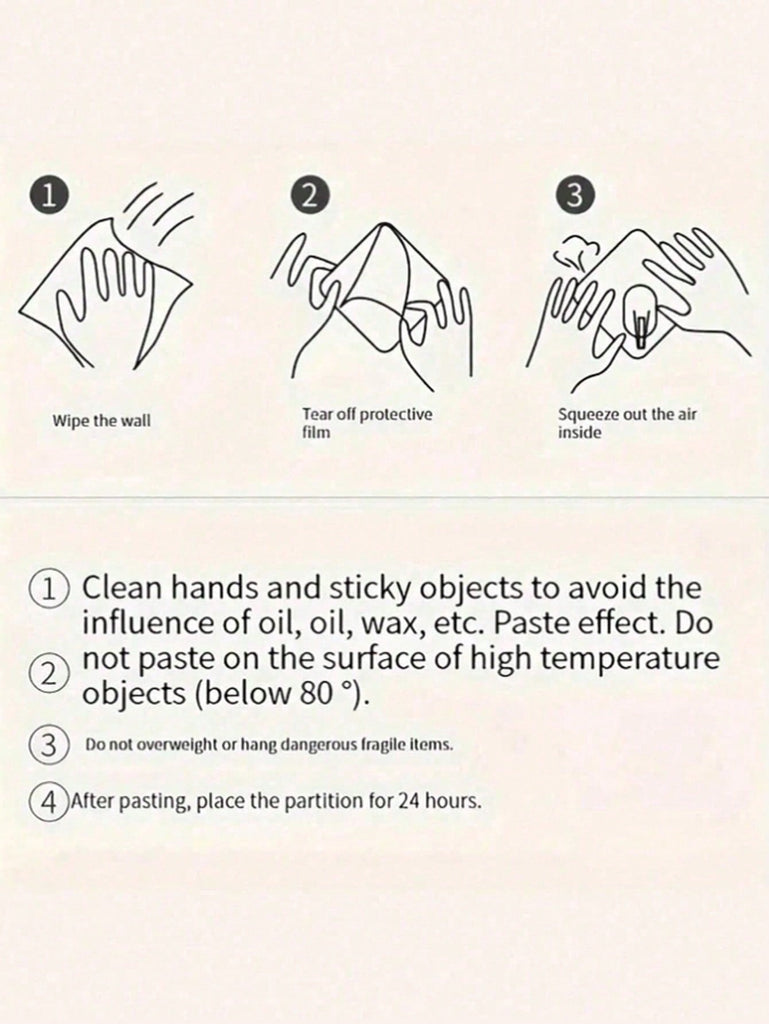 1

Wipe the wall

2

Tear off protective film

3

Squeeze out the air inside

① Clean hands and sticky objects to avoid the influence of oil, oil, wax, etc. Paste effect. Do ② not paste on the surface of high temperature objects (below 80 °).

③ Do not overweight or hang dangerous fragile items.

④ After pasting, place the partition for 24 hours.