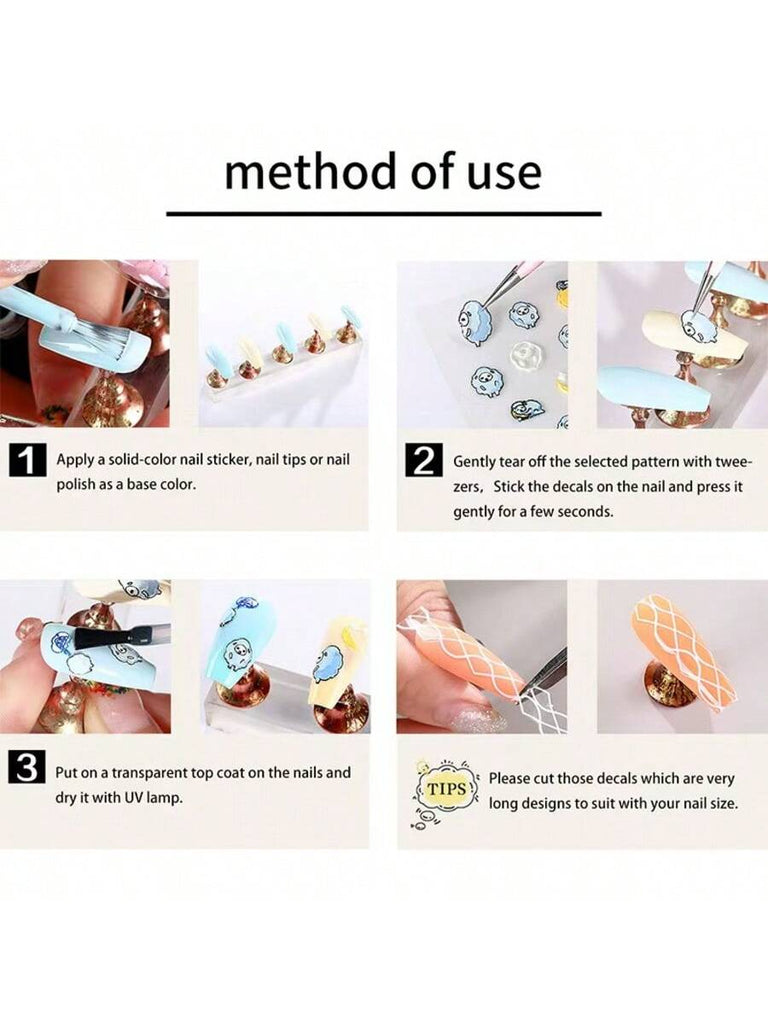 method of use

1 Apply a solid-color nail sticker, nail tips or nail polish as a base color.

2 Gently tear off the selected pattern with tweezers, Stick the decals on the nail and press it gently for a few seconds.

3 Put on a transparent top coat on the nails and dry it with UV lamp.

TIPS Please cut those decals which are very long designs to suit with your nail size.