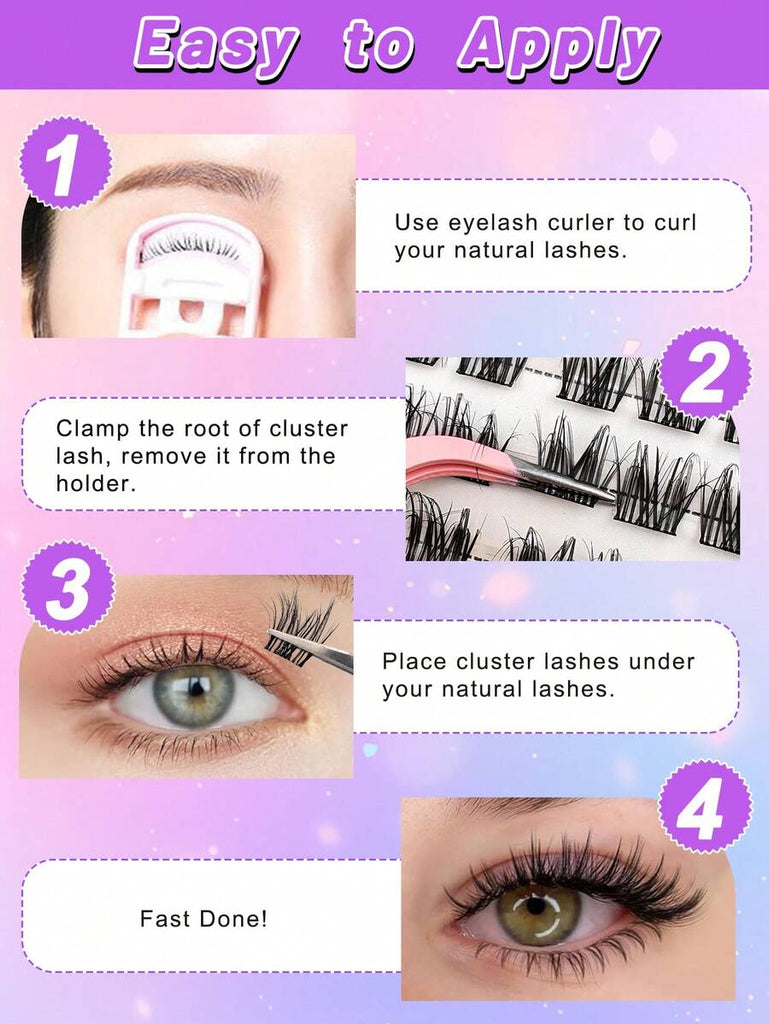 Easy to Apply

1

Use eyelash curler to curl your natural lashes.

2

Clamp the root of cluster lash, remove it from the holder.

3

Place cluster lashes under your natural lashes.

4

Fast Done!