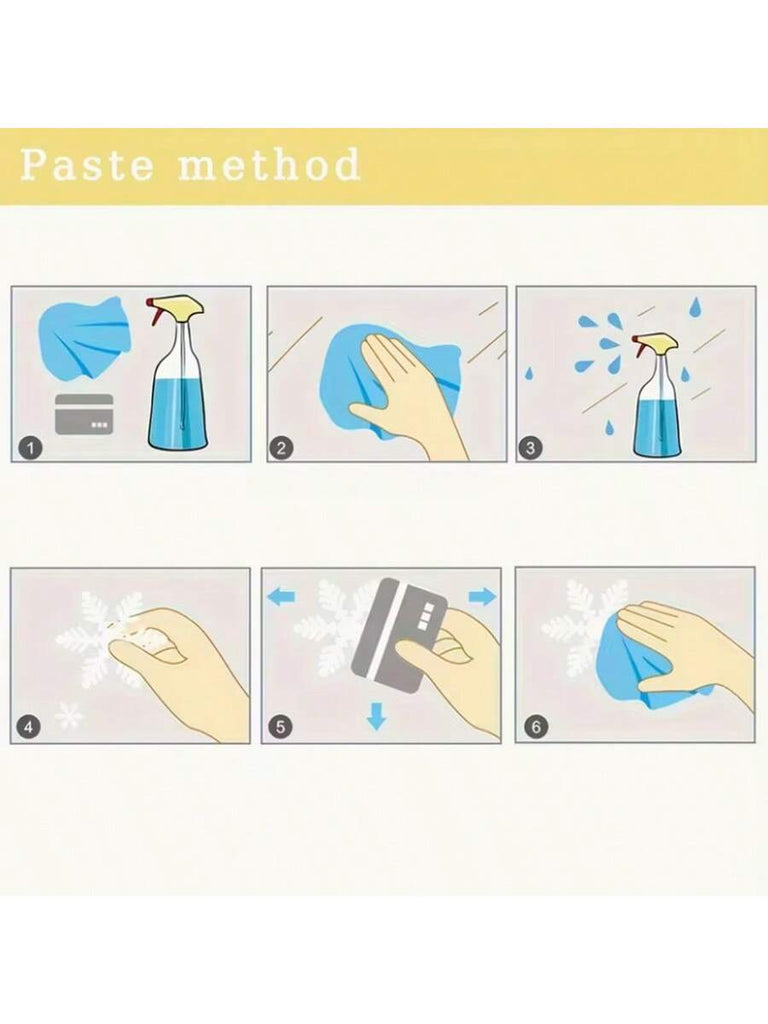 Paste method

1

2

3

4

5

6