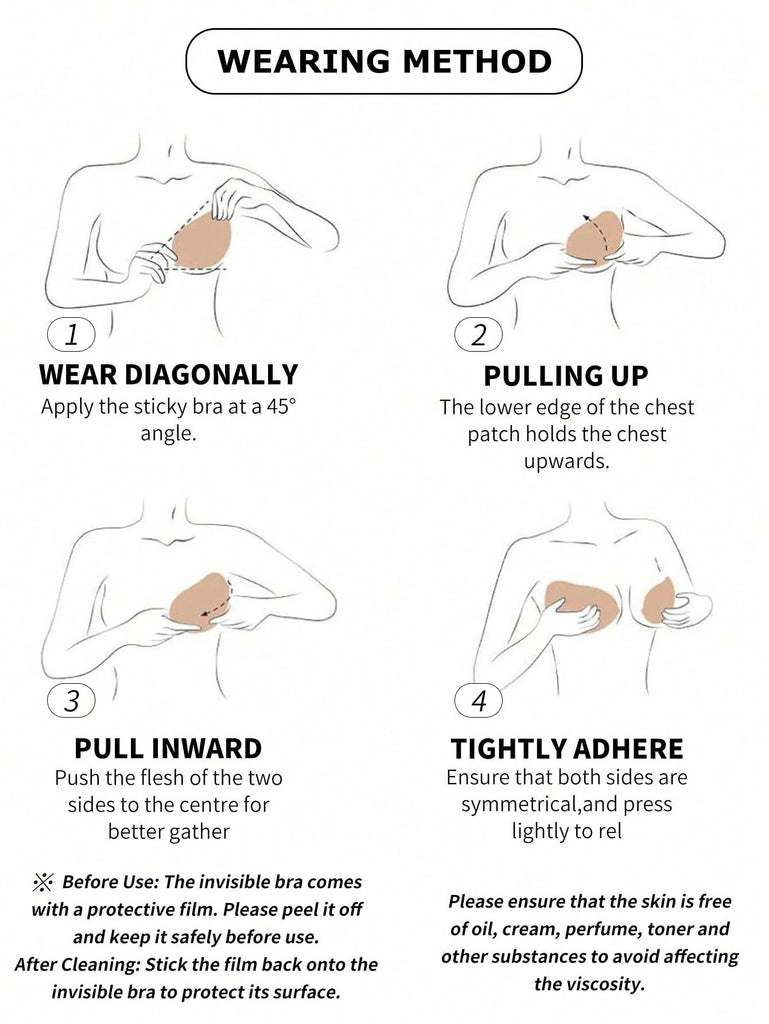 WEARING METHOD

1

WEAR DIAGONALLY
Apply the sticky bra at a 45° angle.

2

PULLING UP
The lower edge of the chest patch holds the chest upwards.

3

PULL INWARD
Push the flesh of the two sides to the centre for better gather

4

TIGHTLY ADHERE
Ensure that both sides are symmetrical,and press lightly to rel

※ Before Use: The invisible bra comes with a protective film. Please peel it off and keep it safely before use.
After Cleaning: Stick the film back onto the invisible bra to protect its surface.

Please ensure that the skin is free of oil, cream, perfume, toner and other substances to avoid affecting the viscosity.