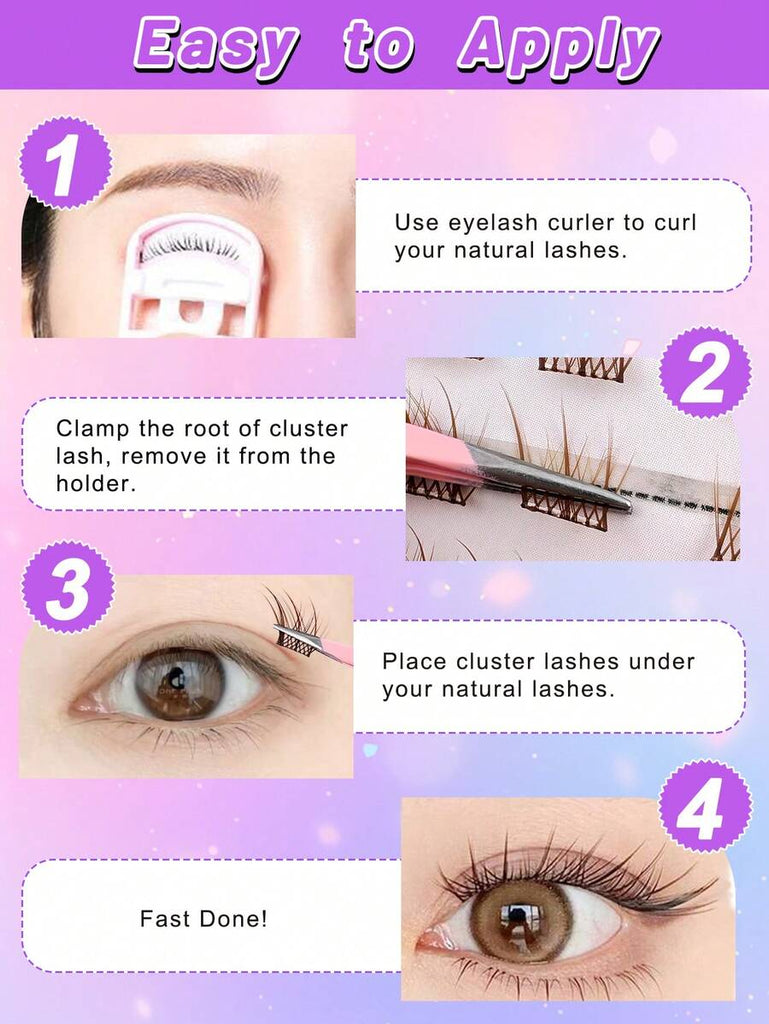 Easy to Apply

1

Use eyelash curler to curl your natural lashes.

2

Clamp the root of cluster lash, remove it from the holder.

3

Place cluster lashes under your natural lashes.

4

Fast Done!