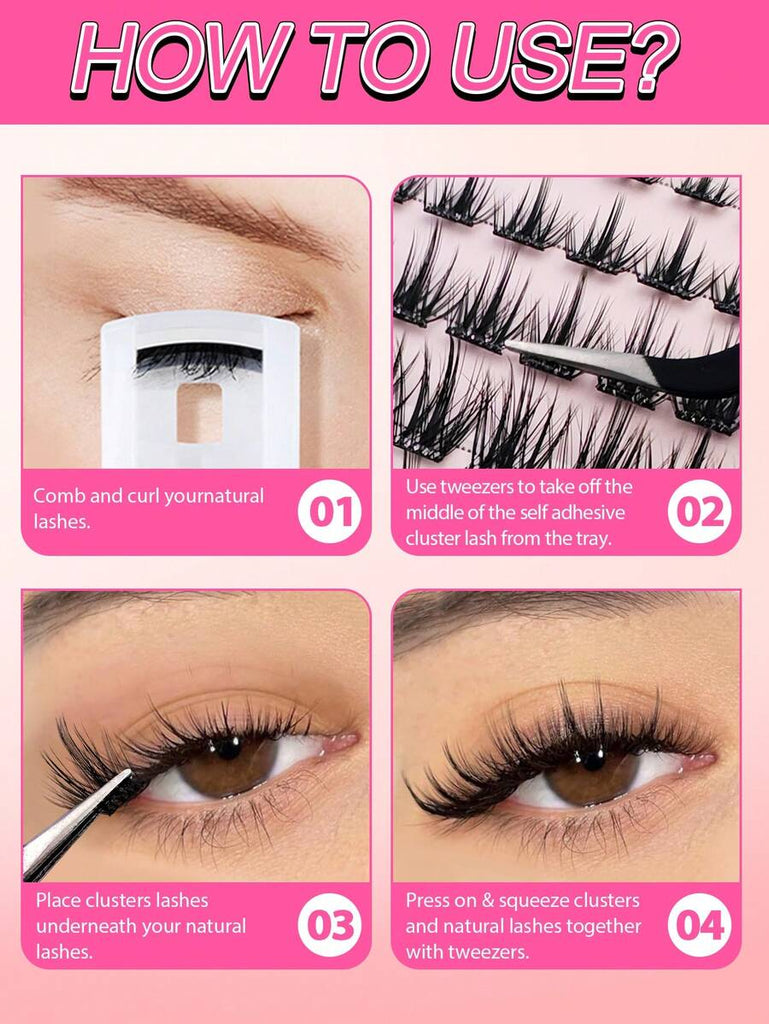 HOW TO USE?

Comb and curl yournatural lashes.

01

Use tweezers to take off the middle of the self adhesive cluster lash from the tray.

02

Place clusters lashes underneath your natural lashes.

03

Press on & squeeze clusters and natural lashes together with tweezers.

04