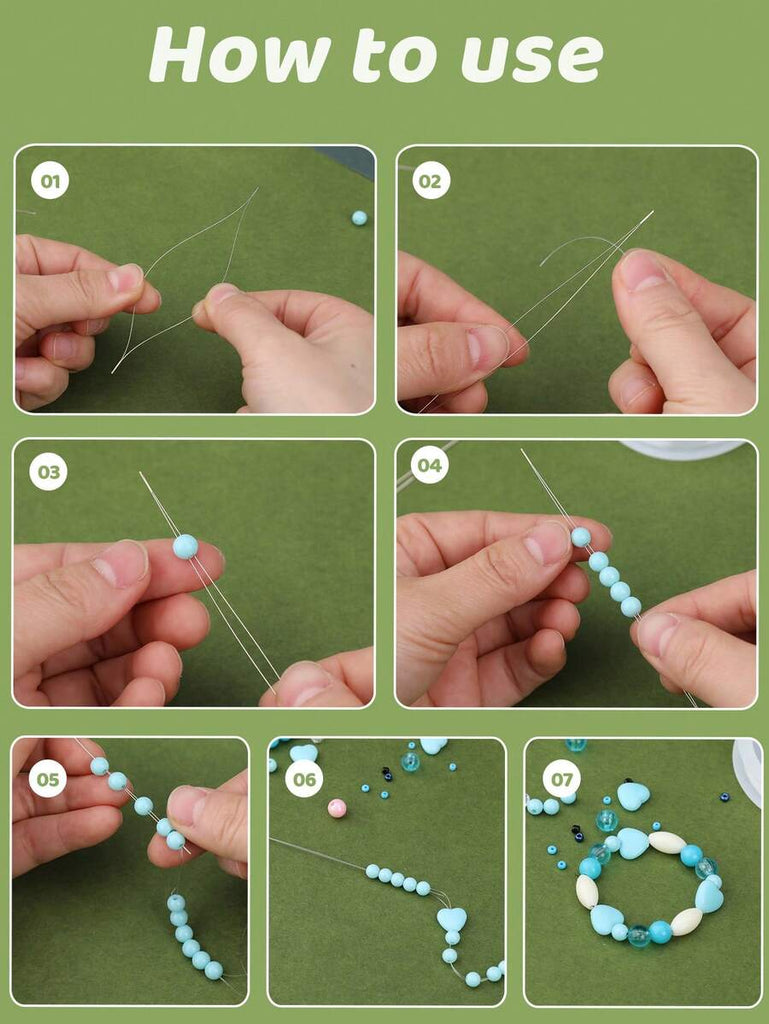 How to use

01

02

03

04

05

06

07