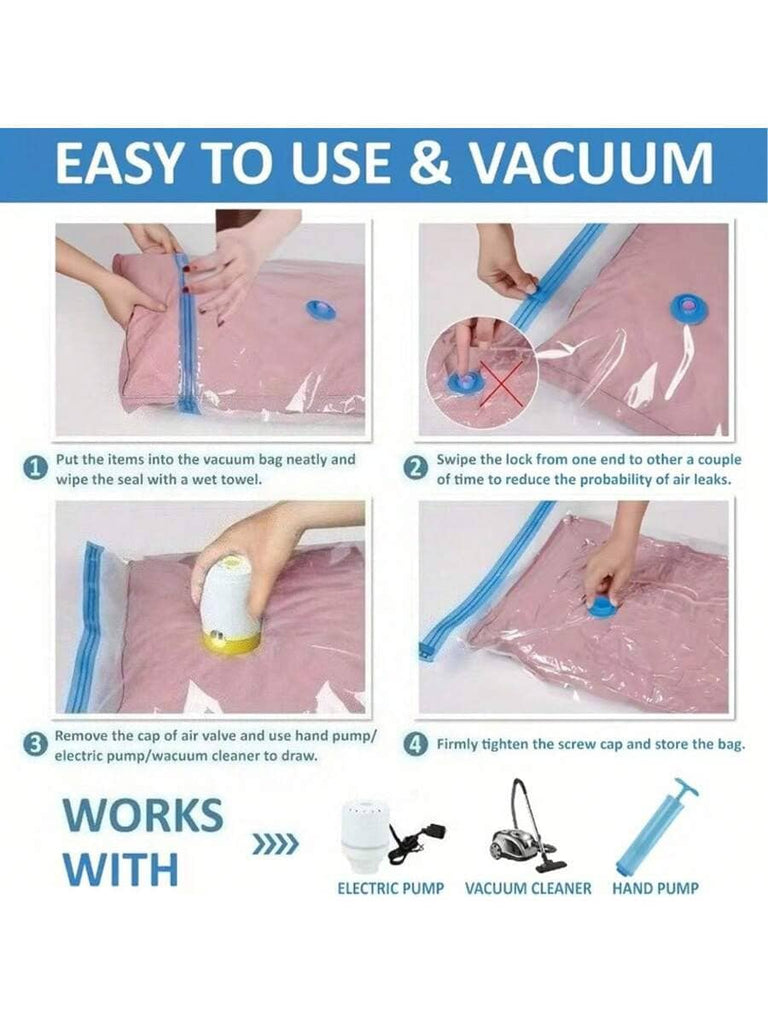 EASY TO USE & VACUUM

1 Put the items into the vacuum bag neatly and wipe the seal with a wet towel.

2 Swipe the lock from one end to other a couple of time to reduce the probability of air leaks.

3 Remove the cap of air valve and use hand pump/ electric pump/wacuum cleaner to draw.

4 Firmly tighten the screw cap and store the bag.

WORKS WITH

ELECTRIC PUMP

VACUUM CLEANER

HAND PUMP