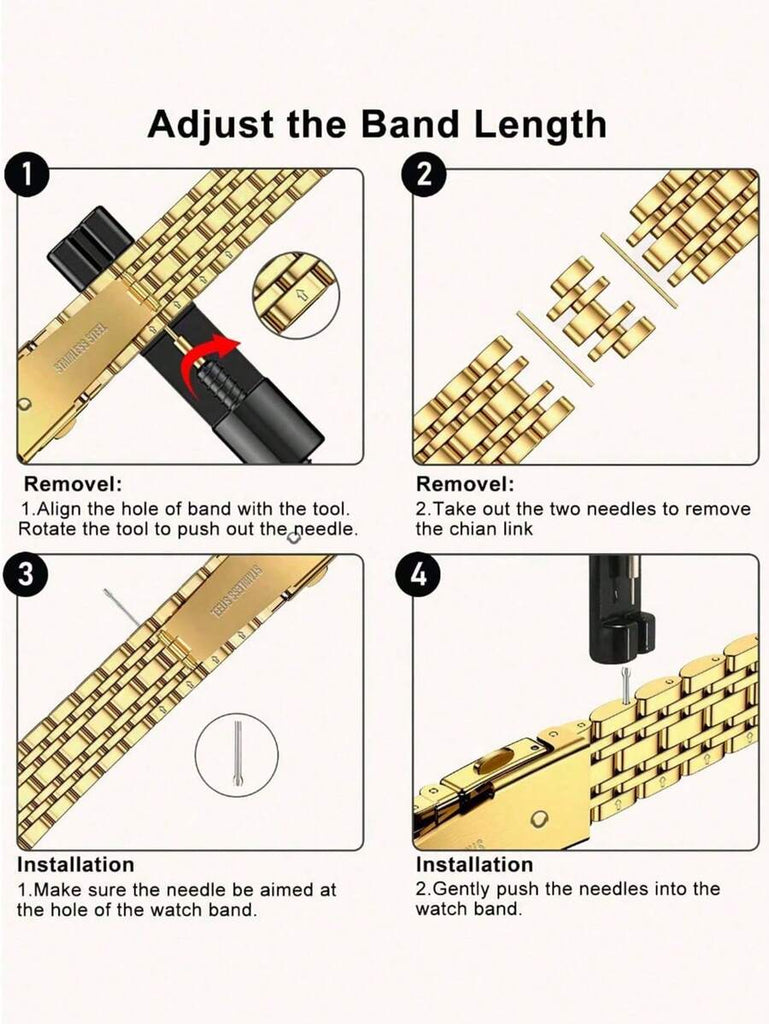 Adjust the Band Length

1

STAINLESS STEEL

Removel:
1.Align the hole of band with the tool. Rotate the tool to push out the needle.

2

Removel:
2.Take out the two needles to remove the chian link

3

STAINLESS STEEL

Installation
1.Make sure the needle be aimed at the hole of the watch band.

4

Installation
2.Gently push the needles into the watch band.