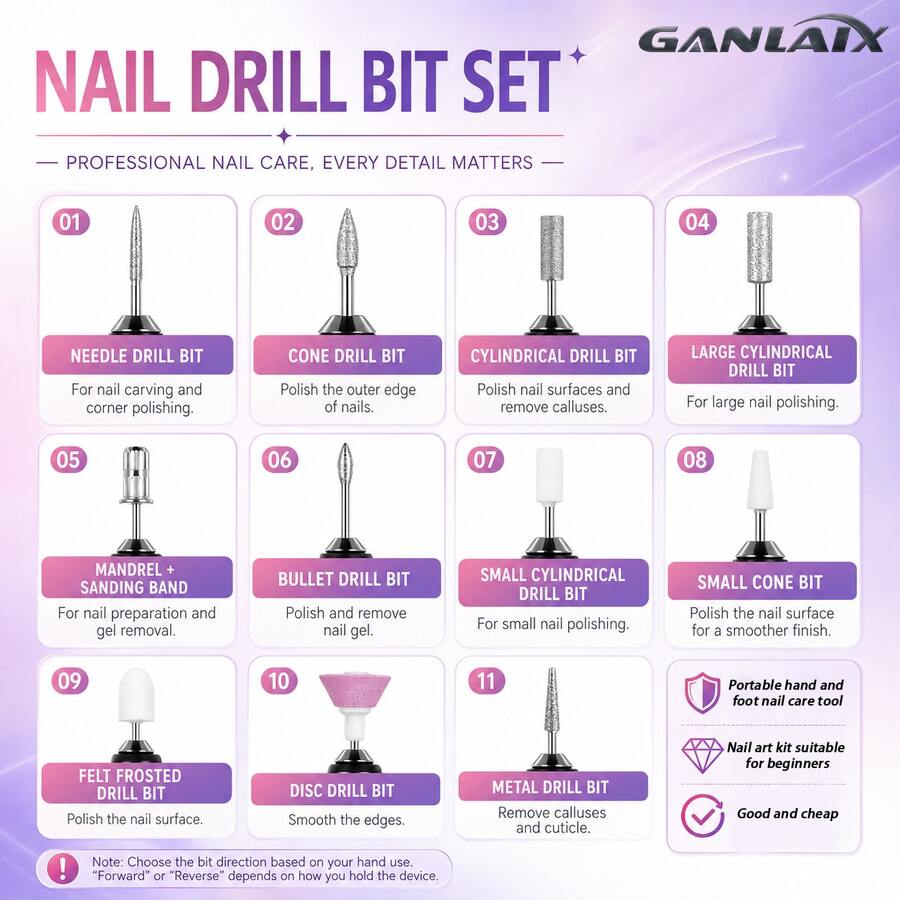 GANLAIX

NAIL DRILL BIT SET

— PROFESSIONAL NAIL CARE, EVERY DETAIL MATTERS —

01
NEEDLE DRILL BIT
For nail carving and corner polishing.

02
CONE DRILL BIT
Polish the outer edge of nails.

03
CYLINDRICAL DRILL BIT
Polish nail surfaces and remove calluses.

04
LARGE CYLINDRICAL DRILL BIT
For large nail polishing.

05
MANDREL + SANDING BAND
For nail preparation and gel removal.

06
BULLET DRILL BIT
Polish and remove nail gel.

07
SMALL CYLINDRICAL DRILL BIT
For small nail polishing.

08
SMALL CONE BIT
Polish the nail surface for a smoother finish.

09
FELT FROSTED DRILL BIT
Polish the nail surface.

10
DISC DRILL BIT
Smooth the edges.

11
METAL DRILL BIT
Remove calluses and cuticle.

Portable hand and foot nail care tool

Nail art kit suitable for beginners

Good and cheap

Note: Choose the bit direction based on your hand use. "Forward" or "Reverse" depends on how you hold the device.