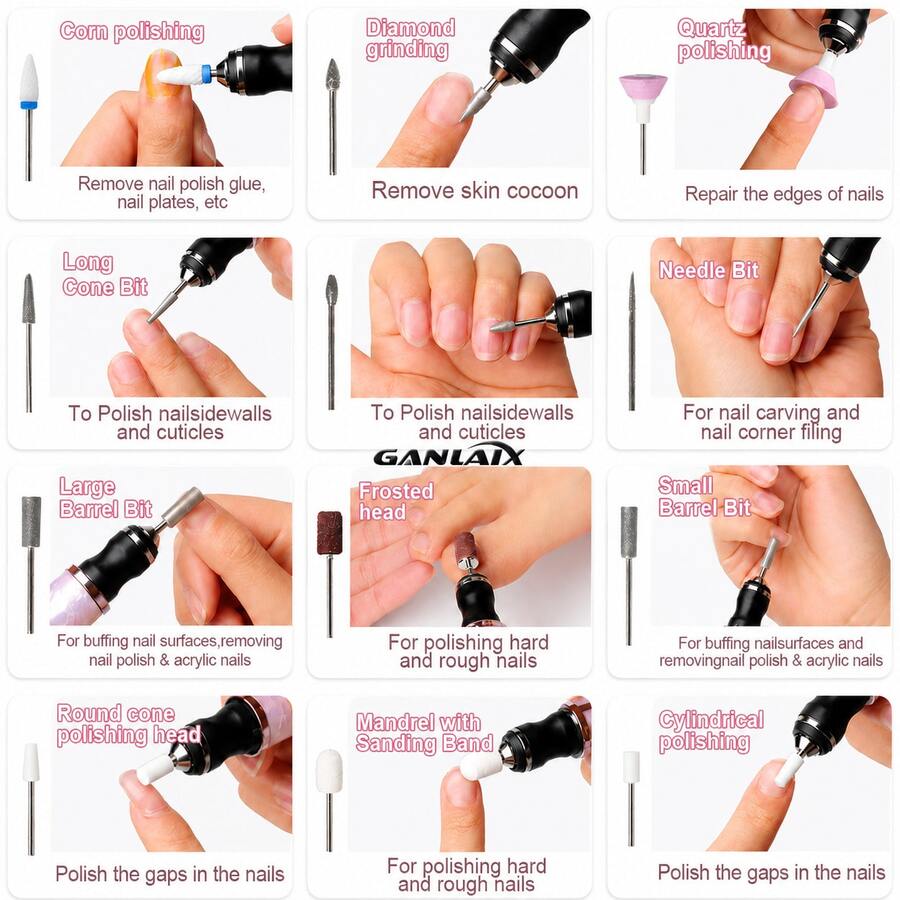 Corn polishing

Remove nail polish glue, nail plates, etc

Diamond grinding

Remove skin cocoon

Quartz polishing

Repair the edges of nails

Long Cone Bit

To Polish nailsidewalls and cuticles

To Polish nailsidewalls and cuticles

Needle Bit

For nail carving and nail corner filing

GANLAIX

Large Barrel Bit

For buffing nail surfaces,removing nail polish & acrylic nails

Frosted head

For polishing hard and rough nails

Small Barrel Bit

For buffing nailsurfaces and removingnail polish & acrylic nails

Round cone polishing head

Polish the gaps in the nails

Mandrel with Sanding Band

For polishing hard and rough nails

Cylindrical polishing

Polish the gaps in the nails