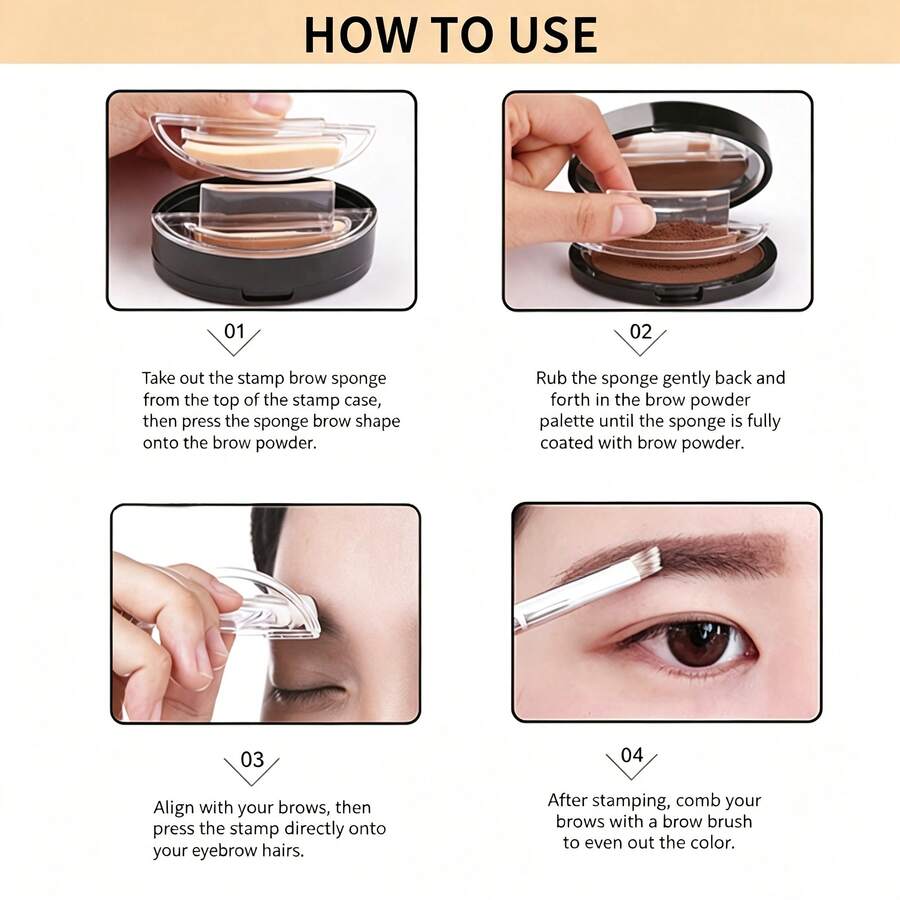 HOW TO USE

01

Take out the stamp brow sponge from the top of the stamp case, then press the sponge brow shape onto the brow powder.

02

Rub the sponge gently back and forth in the brow powder palette until the sponge is fully coated with brow powder.

03

Align with your brows, then press the stamp directly onto your eyebrow hairs.

04

After stamping, comb your brows with a brow brush to even out the color.