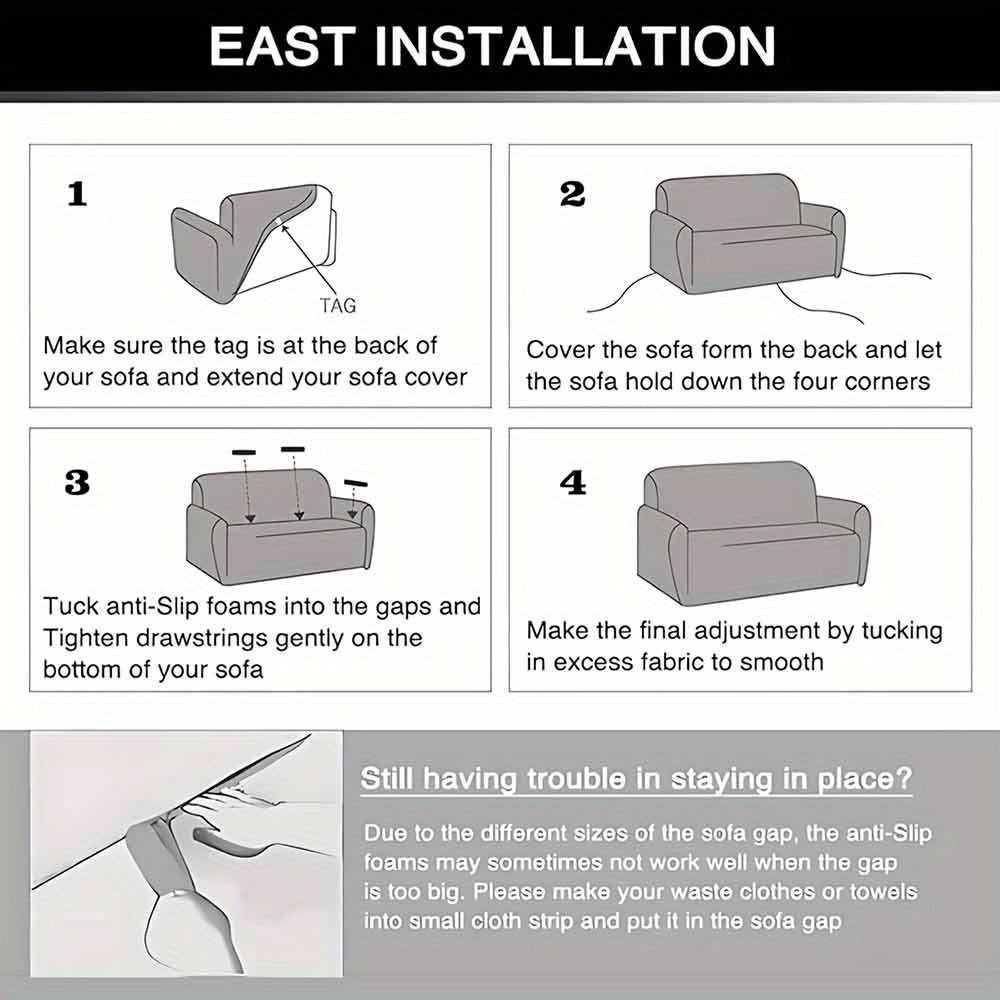 EAST INSTALLATION

1

TAG

Make sure the tag is at the back of your sofa and extend your sofa cover

2

Cover the sofa form the back and let the sofa hold down the four corners

3

Tuck anti-Slip foams into the gaps and Tighten drawstrings gently on the bottom of your sofa

4

Make the final adjustment by tucking in excess fabric to smooth

Still having trouble in staying in place?

Due to the different sizes of the sofa gap, the anti-Slip foams may sometimes not work well when the gap is too big. Please make your waste clothes or towels into small cloth strip and put it in the sofa gap