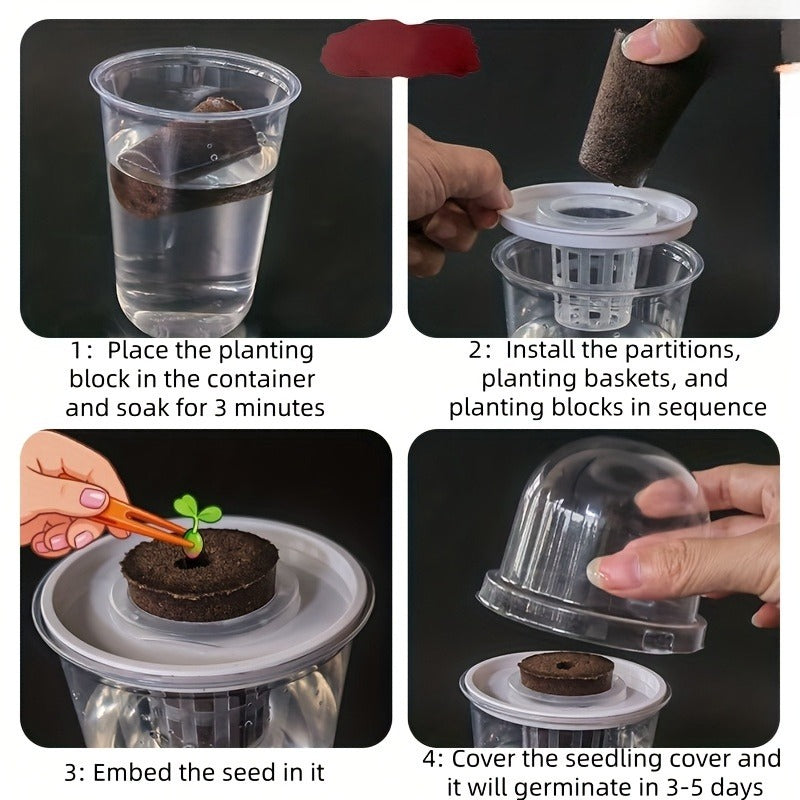 1: Place the planting block in the container and soak for 3 minutes

2: Install the partitions, planting baskets, and planting blocks in sequence

3: Embed the seed in it

4: Cover the seedling cover and it will germinate in 3-5 days