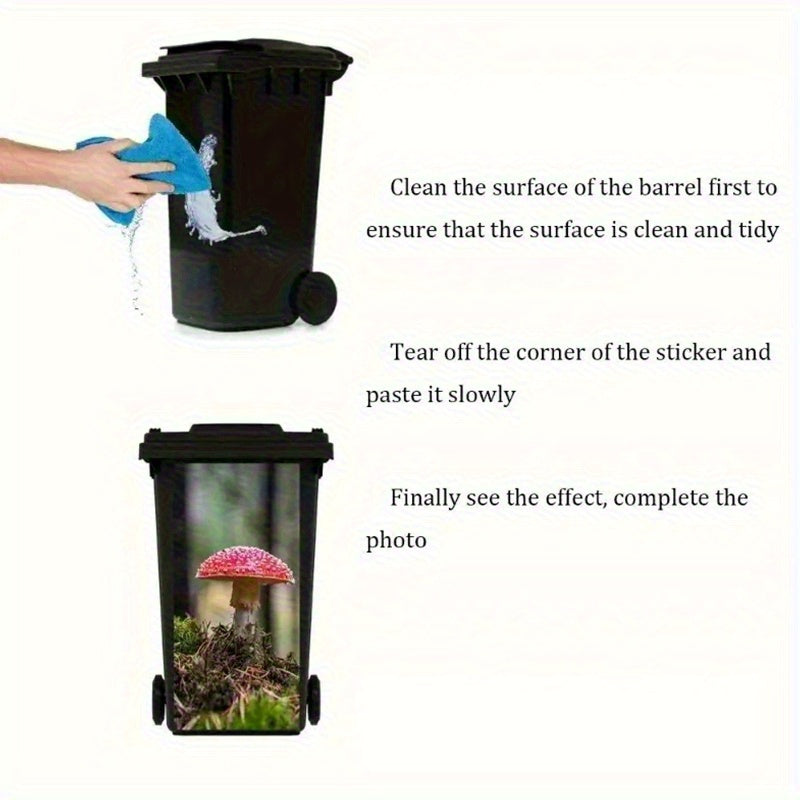 Clean the surface of the barrel first to ensure that the surface is clean and tidy

Tear off the corner of the sticker and paste it slowly

Finally see the effect, complete the photo