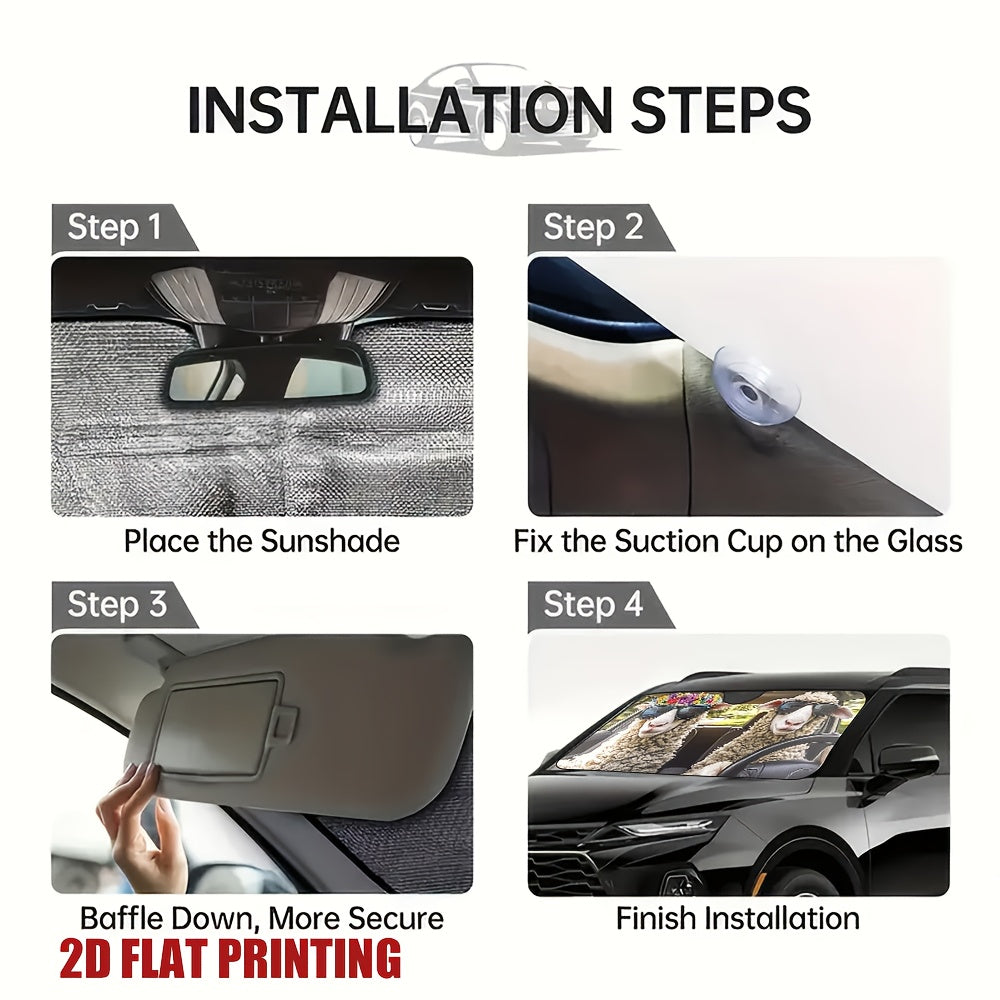 INSTALLATION STEPS

Step 1

Place the Sunshade

Step 2

Fix the Suction Cup on the Glass

Step 3

Baffle Down, More Secure

Step 4

Finish Installation

2D FLAT PRINTING